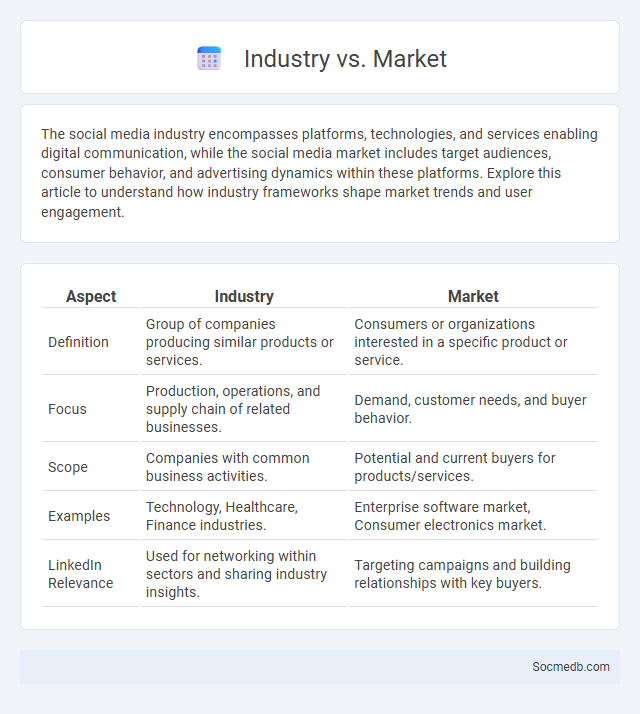 Industry vs. Market

The social media industry encompasses platforms, technologies, and services enabling digital communication, while the social media market includes target audiences, consumer behavior, and advertising dynamics within these platforms. Explore this article to understand how industry frameworks shape market trends and user engagement.

| Aspect | Industry | Market |
|---|---|---|
| Definition | Group of companies producing similar products or services. | Consumers or organizations interested in a specific product or service. |
| Focus | Production, operations, and supply chain of related businesses. | Demand, customer needs, and buyer behavior. |
| Scope | Companies with common business activities. | Potential and current buyers for products/services. |
| Examples | Technology, Healthcare, Finance industries. | Enterprise software market, Consumer electronics market. |
| LinkedIn Relevance | Used for networking within sectors and sharing industry insights. | Targeting campaigns and building relationships with key buyers. |

Socmedb.com