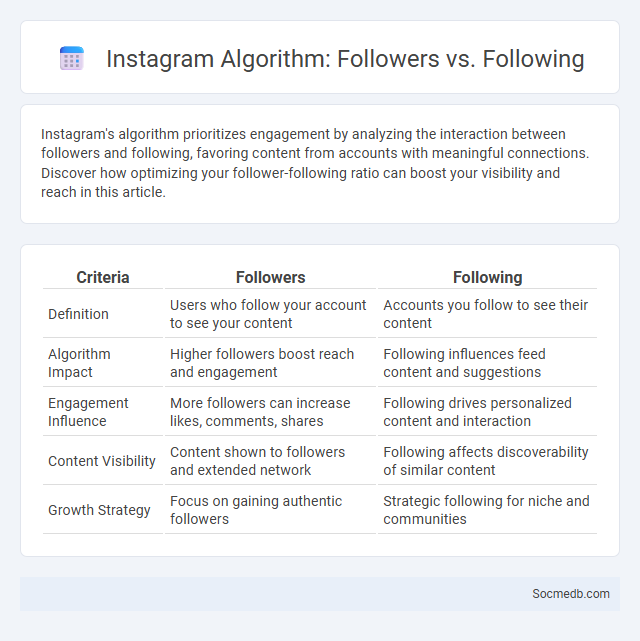 Instagram Algorithm: Followers vs. Following

Instagram's algorithm prioritizes engagement by analyzing the interaction between followers and following, favoring content from accounts with meaningful connections. Discover how optimizing your follower-following ratio can boost your visibility and reach in this article.

| Criteria | Followers | Following |
|---|---|---|
| Definition | Users who follow your account to see your content | Accounts you follow to see their content |
| Algorithm Impact | Higher followers boost reach and engagement | Following influences feed content and suggestions |
| Engagement Influence | More followers can increase likes, comments, shares | Following drives personalized content and interaction |
| Content Visibility | Content shown to followers and extended network | Following affects discoverability of similar content |
| Growth Strategy | Focus on gaining authentic followers | Strategic following for niche and communities |

Socmedb.com