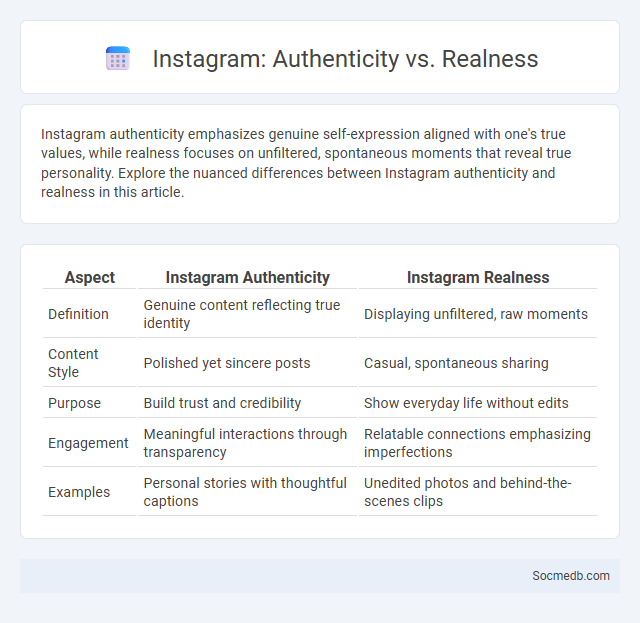 Instagram: Authenticity vs. Realness

Instagram authenticity emphasizes genuine self-expression aligned with one's true values, while realness focuses on unfiltered, spontaneous moments that reveal true personality. Explore the nuanced differences between Instagram authenticity and realness in this article.

| Aspect | Instagram Authenticity | Instagram Realness |
|---|---|---|
| Definition | Genuine content reflecting true identity | Displaying unfiltered, raw moments |
| Content Style | Polished yet sincere posts | Casual, spontaneous sharing |
| Purpose | Build trust and credibility | Show everyday life without edits |
| Engagement | Meaningful interactions through transparency | Relatable connections emphasizing imperfections |
| Examples | Personal stories with thoughtful captions | Unedited photos and behind-the-scenes clips |

Socmedb.com