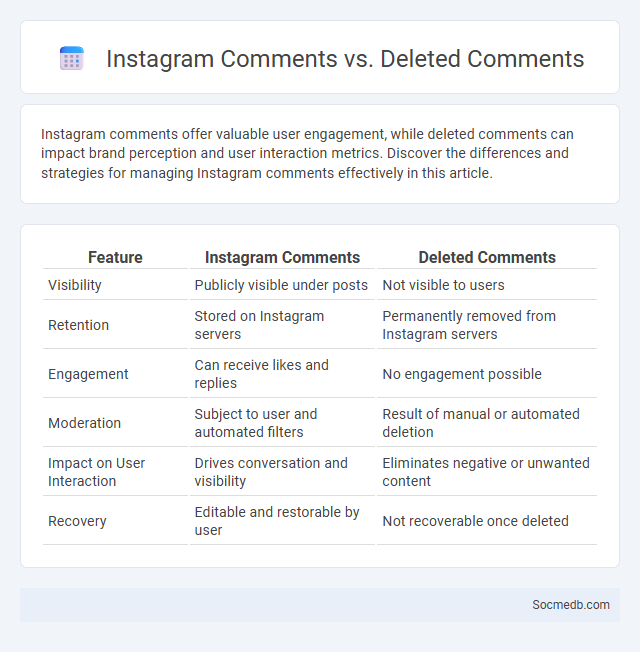 Instagram Comments vs. Deleted Comments

Instagram comments offer valuable user engagement, while deleted comments can impact brand perception and user interaction metrics. Discover the differences and strategies for managing Instagram comments effectively in this article.

| Feature | Instagram Comments | Deleted Comments |
|---|---|---|
| Visibility | Publicly visible under posts | Not visible to users |
| Retention | Stored on Instagram servers | Permanently removed from Instagram servers |
| Engagement | Can receive likes and replies | No engagement possible |
| Moderation | Subject to user and automated filters | Result of manual or automated deletion |
| Impact on User Interaction | Drives conversation and visibility | Eliminates negative or unwanted content |
| Recovery | Editable and restorable by user | Not recoverable once deleted |

Socmedb.com