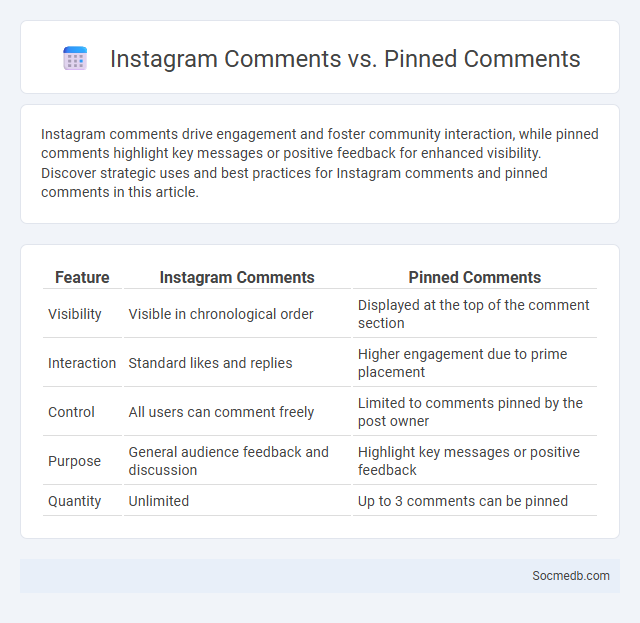 Instagram Comments vs. Pinned Comments

Instagram comments drive engagement and foster community interaction, while pinned comments highlight key messages or positive feedback for enhanced visibility. Discover strategic uses and best practices for Instagram comments and pinned comments in this article.

| Feature | Instagram Comments | Pinned Comments |
|---|---|---|
| Visibility | Visible in chronological order | Displayed at the top of the comment section |
| Interaction | Standard likes and replies | Higher engagement due to prime placement |
| Control | All users can comment freely | Limited to comments pinned by the post owner |
| Purpose | General audience feedback and discussion | Highlight key messages or positive feedback |
| Quantity | Unlimited | Up to 3 comments can be pinned |

Socmedb.com