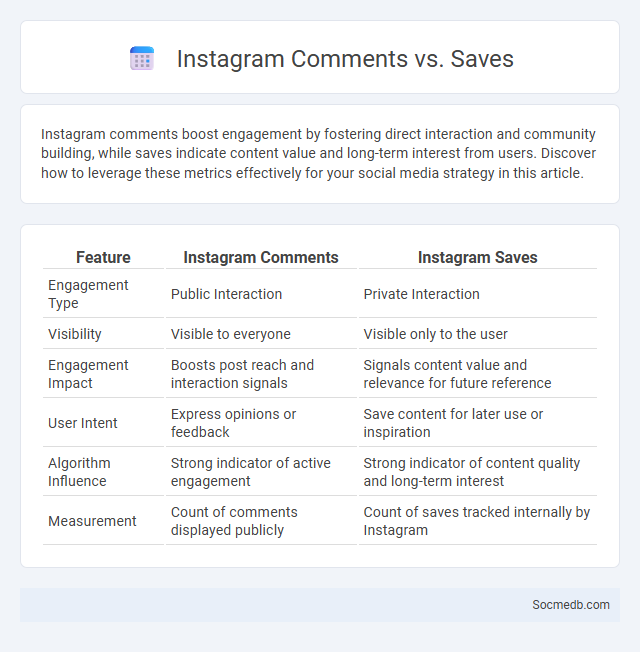 Instagram Comments vs. Saves

Instagram comments boost engagement by fostering direct interaction and community building, while saves indicate content value and long-term interest from users. Discover how to leverage these metrics effectively for your social media strategy in this article.

| Feature | Instagram Comments | Instagram Saves |
|---|---|---|
| Engagement Type | Public Interaction | Private Interaction |
| Visibility | Visible to everyone | Visible only to the user |
| Engagement Impact | Boosts post reach and interaction signals | Signals content value and relevance for future reference |
| User Intent | Express opinions or feedback | Save content for later use or inspiration |
| Algorithm Influence | Strong indicator of active engagement | Strong indicator of content quality and long-term interest |
| Measurement | Count of comments displayed publicly | Count of saves tracked internally by Instagram |

Socmedb.com