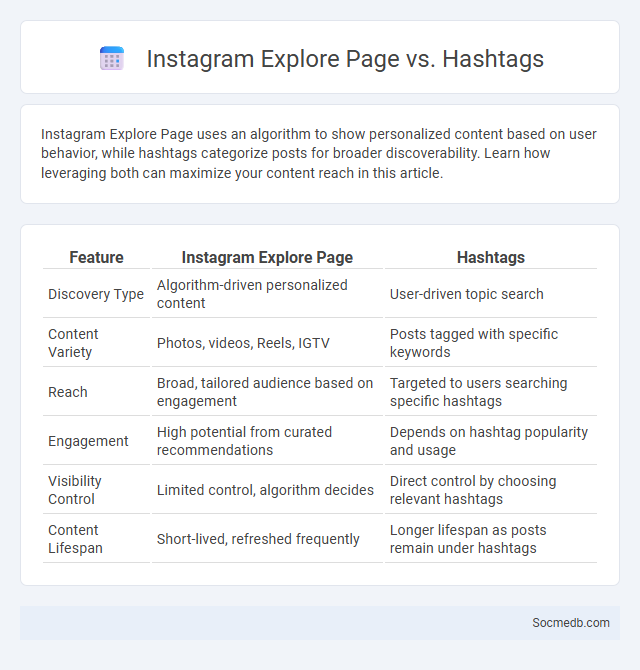 Instagram Explore Page vs. Hashtags

Instagram Explore Page uses an algorithm to show personalized content based on user behavior, while hashtags categorize posts for broader discoverability. Learn how leveraging both can maximize your content reach in this article.

| Feature | Instagram Explore Page | Hashtags |
|---|---|---|
| Discovery Type | Algorithm-driven personalized content | User-driven topic search |
| Content Variety | Photos, videos, Reels, IGTV | Posts tagged with specific keywords |
| Reach | Broad, tailored audience based on engagement | Targeted to users searching specific hashtags |
| Engagement | High potential from curated recommendations | Depends on hashtag popularity and usage |
| Visibility Control | Limited control, algorithm decides | Direct control by choosing relevant hashtags |
| Content Lifespan | Short-lived, refreshed frequently | Longer lifespan as posts remain under hashtags |

Socmedb.com