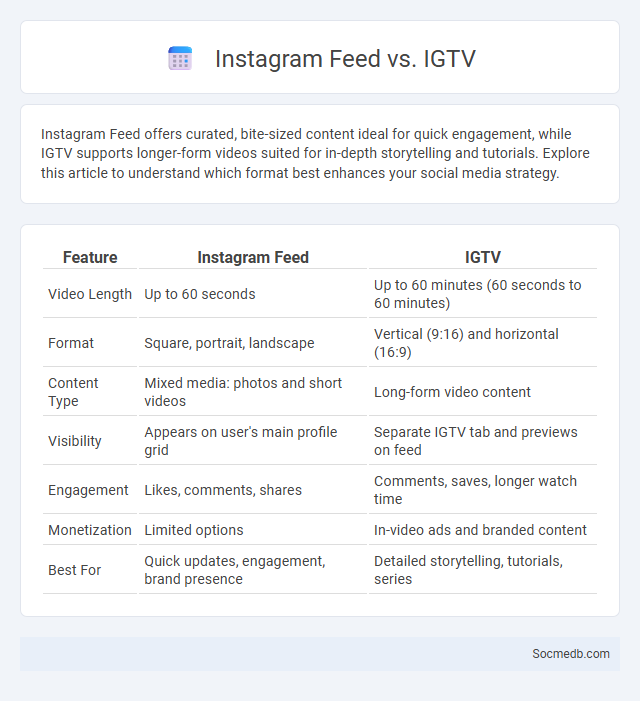 Instagram Feed vs. IGTV

Instagram Feed offers curated, bite-sized content ideal for quick engagement, while IGTV supports longer-form videos suited for in-depth storytelling and tutorials. Explore this article to understand which format best enhances your social media strategy.

| Feature | Instagram Feed | IGTV |
|---|---|---|
| Video Length | Up to 60 seconds | Up to 60 minutes (60 seconds to 60 minutes) |
| Format | Square, portrait, landscape | Vertical (9:16) and horizontal (16:9) |
| Content Type | Mixed media: photos and short videos | Long-form video content |
| Visibility | Appears on user's main profile grid | Separate IGTV tab and previews on feed |
| Engagement | Likes, comments, shares | Comments, saves, longer watch time |
| Monetization | Limited options | In-video ads and branded content |
| Best For | Quick updates, engagement, brand presence | Detailed storytelling, tutorials, series |

Socmedb.com