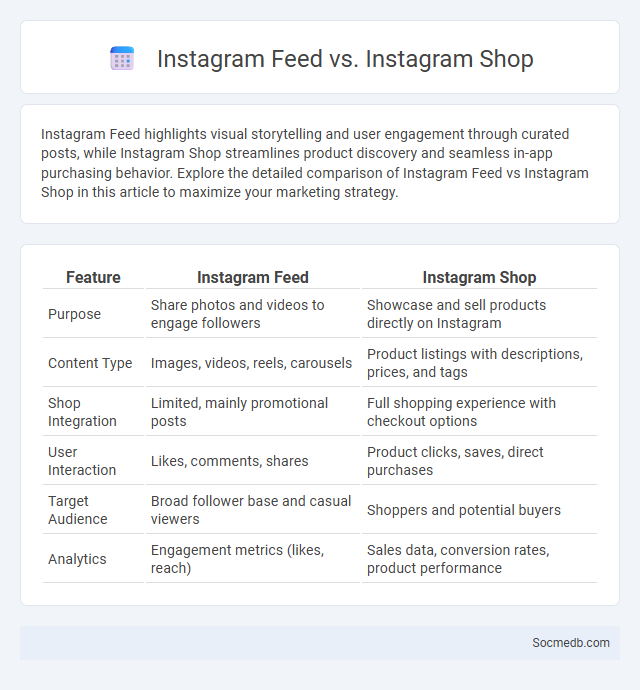 Instagram Feed vs. Instagram Shop

Instagram Feed highlights visual storytelling and user engagement through curated posts, while Instagram Shop streamlines product discovery and seamless in-app purchasing behavior. Explore the detailed comparison of Instagram Feed vs Instagram Shop in this article to maximize your marketing strategy.

| Feature | Instagram Feed | Instagram Shop |
|---|---|---|
| Purpose | Share photos and videos to engage followers | Showcase and sell products directly on Instagram |
| Content Type | Images, videos, reels, carousels | Product listings with descriptions, prices, and tags |
| Shop Integration | Limited, mainly promotional posts | Full shopping experience with checkout options |
| User Interaction | Likes, comments, shares | Product clicks, saves, direct purchases |
| Target Audience | Broad follower base and casual viewers | Shoppers and potential buyers |
| Analytics | Engagement metrics (likes, reach) | Sales data, conversion rates, product performance |

Socmedb.com