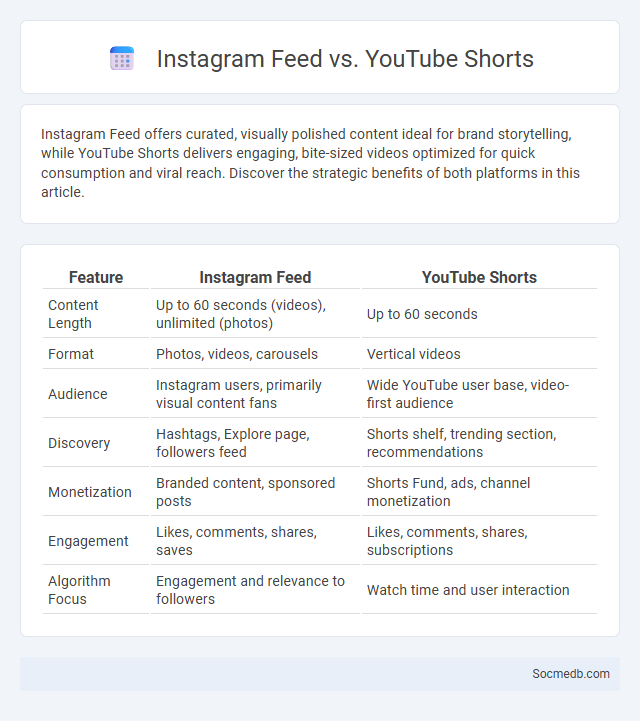 Instagram Feed vs. YouTube Shorts

Instagram Feed offers curated, visually polished content ideal for brand storytelling, while YouTube Shorts delivers engaging, bite-sized videos optimized for quick consumption and viral reach. Discover the strategic benefits of both platforms in this article.

| Feature | Instagram Feed | YouTube Shorts |
|---|---|---|
| Content Length | Up to 60 seconds (videos), unlimited (photos) | Up to 60 seconds |
| Format | Photos, videos, carousels | Vertical videos |
| Audience | Instagram users, primarily visual content fans | Wide YouTube user base, video-first audience |
| Discovery | Hashtags, Explore page, followers feed | Shorts shelf, trending section, recommendations |
| Monetization | Branded content, sponsored posts | Shorts Fund, ads, channel monetization |
| Engagement | Likes, comments, shares, saves | Likes, comments, shares, subscriptions |
| Algorithm Focus | Engagement and relevance to followers | Watch time and user interaction |

Socmedb.com