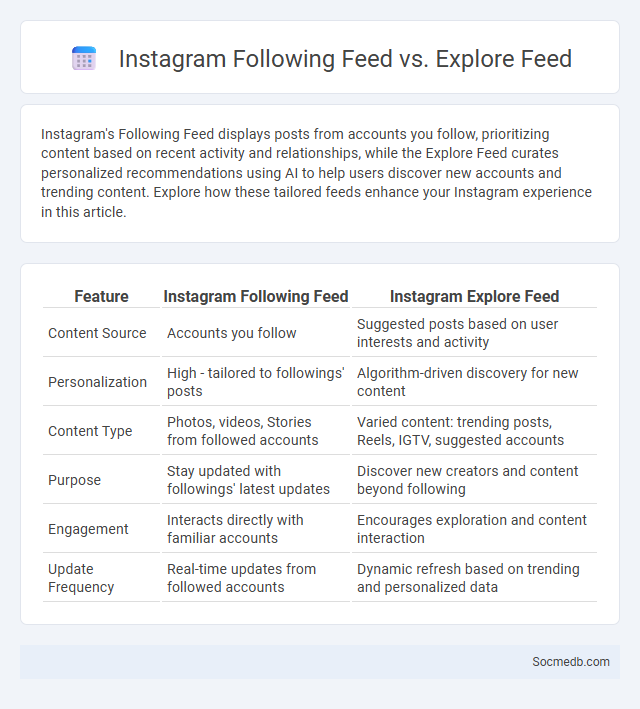 Instagram Following Feed vs. Explore Feed

Instagram's Following Feed displays posts from accounts you follow, prioritizing content based on recent activity and relationships, while the Explore Feed curates personalized recommendations using AI to help users discover new accounts and trending content. Explore how these tailored feeds enhance your Instagram experience in this article.

| Feature | Instagram Following Feed | Instagram Explore Feed |
|---|---|---|
| Content Source | Accounts you follow | Suggested posts based on user interests and activity |
| Personalization | High - tailored to followings' posts | Algorithm-driven discovery for new content |
| Content Type | Photos, videos, Stories from followed accounts | Varied content: trending posts, Reels, IGTV, suggested accounts |
| Purpose | Stay updated with followings' latest updates | Discover new creators and content beyond following |
| Engagement | Interacts directly with familiar accounts | Encourages exploration and content interaction |
| Update Frequency | Real-time updates from followed accounts | Dynamic refresh based on trending and personalized data |

Socmedb.com