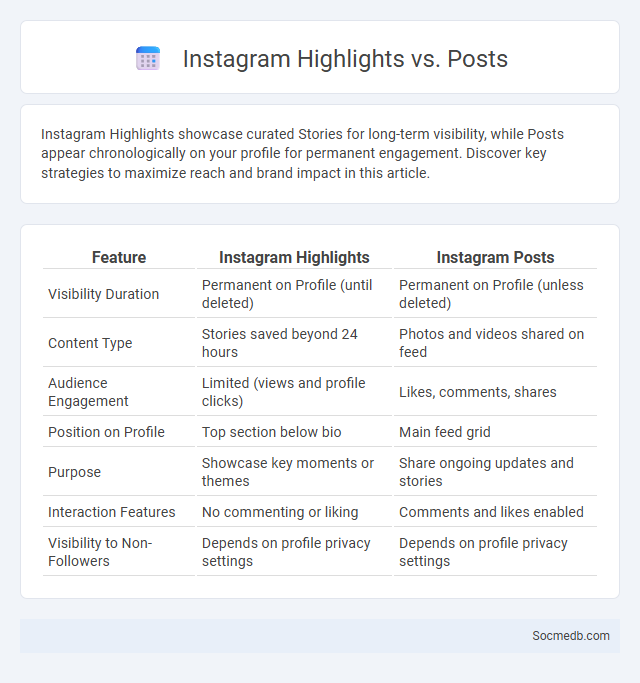 Instagram Highlights vs. Posts

Instagram Highlights showcase curated Stories for long-term visibility, while Posts appear chronologically on your profile for permanent engagement. Discover key strategies to maximize reach and brand impact in this article.

| Feature | Instagram Highlights | Instagram Posts |
|---|---|---|
| Visibility Duration | Permanent on Profile (until deleted) | Permanent on Profile (unless deleted) |
| Content Type | Stories saved beyond 24 hours | Photos and videos shared on feed |
| Audience Engagement | Limited (views and profile clicks) | Likes, comments, shares |
| Position on Profile | Top section below bio | Main feed grid |
| Purpose | Showcase key moments or themes | Share ongoing updates and stories |
| Interaction Features | No commenting or liking | Comments and likes enabled |
| Visibility to Non-Followers | Depends on profile privacy settings | Depends on profile privacy settings |

Socmedb.com