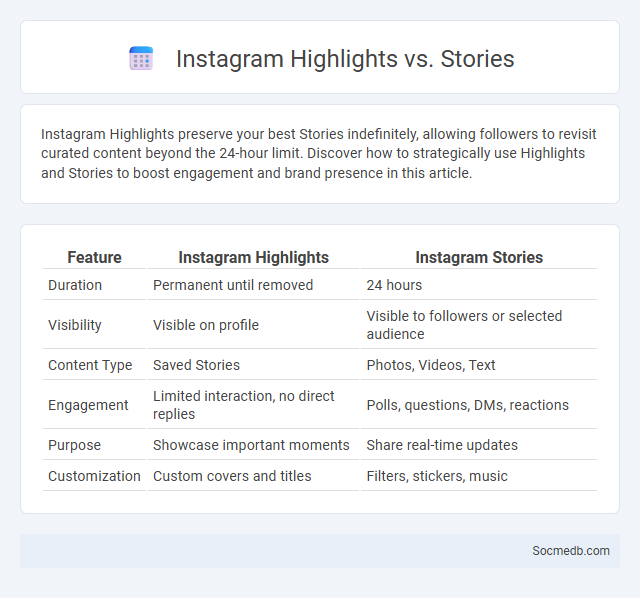 Instagram Highlights vs. Stories

Instagram Highlights preserve your best Stories indefinitely, allowing followers to revisit curated content beyond the 24-hour limit. Discover how to strategically use Highlights and Stories to boost engagement and brand presence in this article.

| Feature | Instagram Highlights | Instagram Stories |
|---|---|---|
| Duration | Permanent until removed | 24 hours |
| Visibility | Visible on profile | Visible to followers or selected audience |
| Content Type | Saved Stories | Photos, Videos, Text |
| Engagement | Limited interaction, no direct replies | Polls, questions, DMs, reactions |
| Purpose | Showcase important moments | Share real-time updates |
| Customization | Custom covers and titles | Filters, stickers, music |

Socmedb.com