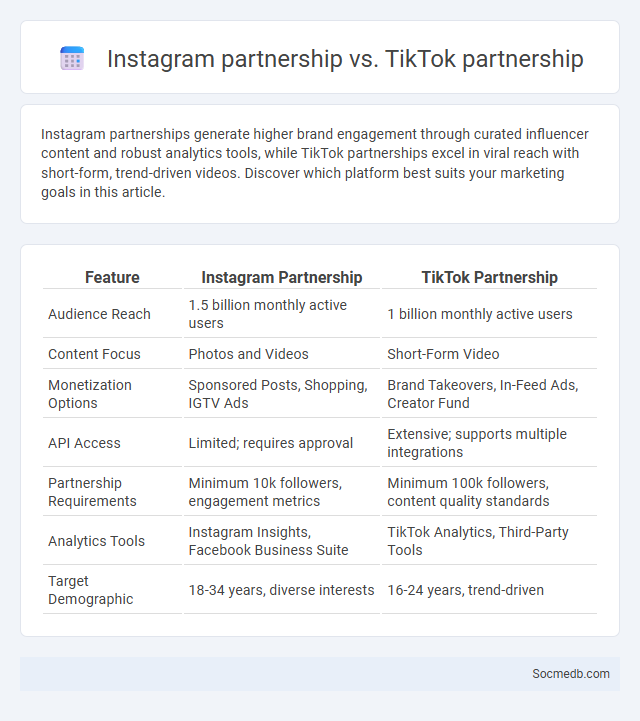 Instagram partnership vs. TikTok partnership

Instagram partnerships generate higher brand engagement through curated influencer content and robust analytics tools, while TikTok partnerships excel in viral reach with short-form, trend-driven videos. Discover which platform best suits your marketing goals in this article.

| Feature | Instagram Partnership | TikTok Partnership |
|---|---|---|
| Audience Reach | 1.5 billion monthly active users | 1 billion monthly active users |
| Content Focus | Photos and Videos | Short-Form Video |
| Monetization Options | Sponsored Posts, Shopping, IGTV Ads | Brand Takeovers, In-Feed Ads, Creator Fund |
| API Access | Limited; requires approval | Extensive; supports multiple integrations |
| Partnership Requirements | Minimum 10k followers, engagement metrics | Minimum 100k followers, content quality standards |
| Analytics Tools | Instagram Insights, Facebook Business Suite | TikTok Analytics, Third-Party Tools |
| Target Demographic | 18-34 years, diverse interests | 16-24 years, trend-driven |

Socmedb.com