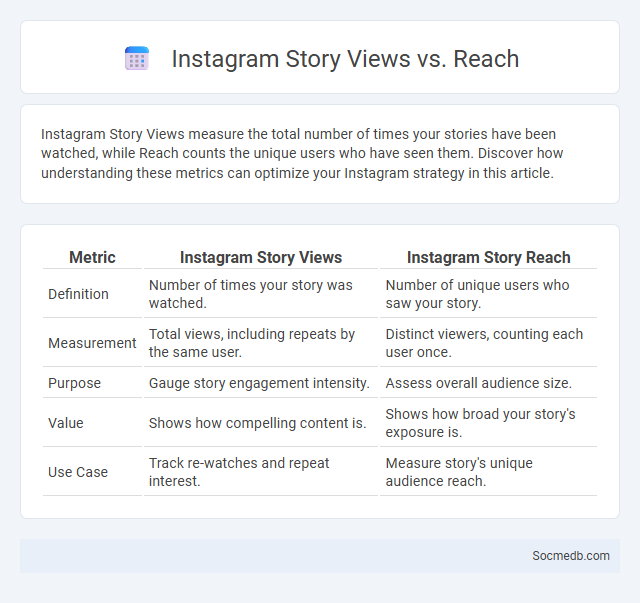 Instagram Story Views vs. Reach

Instagram Story Views measure the total number of times your stories have been watched, while Reach counts the unique users who have seen them. Discover how understanding these metrics can optimize your Instagram strategy in this article.

| Metric | Instagram Story Views | Instagram Story Reach |
|---|---|---|
| Definition | Number of times your story was watched. | Number of unique users who saw your story. |
| Measurement | Total views, including repeats by the same user. | Distinct viewers, counting each user once. |
| Purpose | Gauge story engagement intensity. | Assess overall audience size. |
| Value | Shows how compelling content is. | Shows how broad your story's exposure is. |
| Use Case | Track re-watches and repeat interest. | Measure story's unique audience reach. |

Socmedb.com