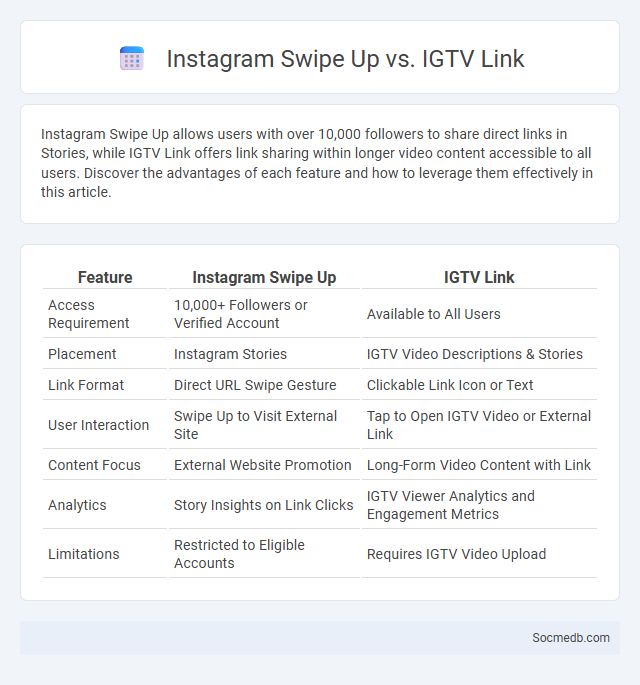 Instagram Swipe Up vs. IGTV Link

Instagram Swipe Up allows users with over 10,000 followers to share direct links in Stories, while IGTV Link offers link sharing within longer video content accessible to all users. Discover the advantages of each feature and how to leverage them effectively in this article.

| Feature | Instagram Swipe Up | IGTV Link |
|---|---|---|
| Access Requirement | 10,000+ Followers or Verified Account | Available to All Users |
| Placement | Instagram Stories | IGTV Video Descriptions & Stories |
| Link Format | Direct URL Swipe Gesture | Clickable Link Icon or Text |
| User Interaction | Swipe Up to Visit External Site | Tap to Open IGTV Video or External Link |
| Content Focus | External Website Promotion | Long-Form Video Content with Link |
| Analytics | Story Insights on Link Clicks | IGTV Viewer Analytics and Engagement Metrics |
| Limitations | Restricted to Eligible Accounts | Requires IGTV Video Upload |

Socmedb.com