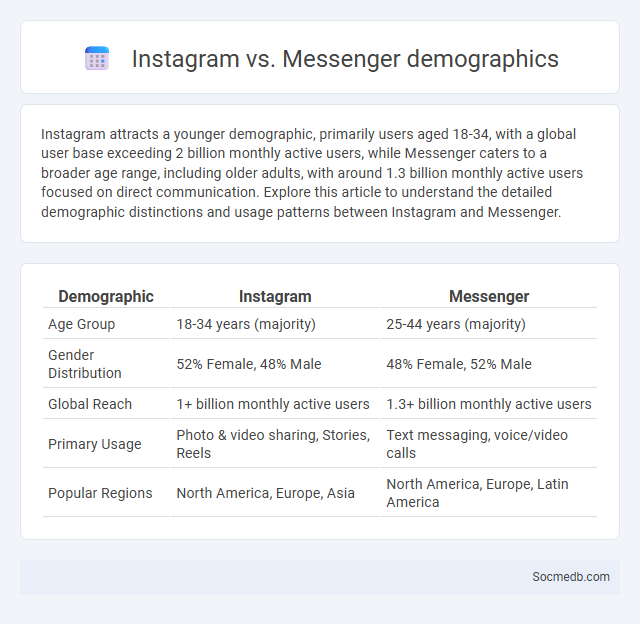 Instagram vs. Messenger demographics

Instagram attracts a younger demographic, primarily users aged 18-34, with a global user base exceeding 2 billion monthly active users, while Messenger caters to a broader age range, including older adults, with around 1.3 billion monthly active users focused on direct communication. Explore this article to understand the detailed demographic distinctions and usage patterns between Instagram and Messenger.

| Demographic | Instagram | Messenger |
|---|---|---|
| Age Group | 18-34 years (majority) | 25-44 years (majority) |
| Gender Distribution | 52% Female, 48% Male | 48% Female, 52% Male |
| Global Reach | 1+ billion monthly active users | 1.3+ billion monthly active users |
| Primary Usage | Photo & video sharing, Stories, Reels | Text messaging, voice/video calls |
| Popular Regions | North America, Europe, Asia | North America, Europe, Latin America |

Socmedb.com