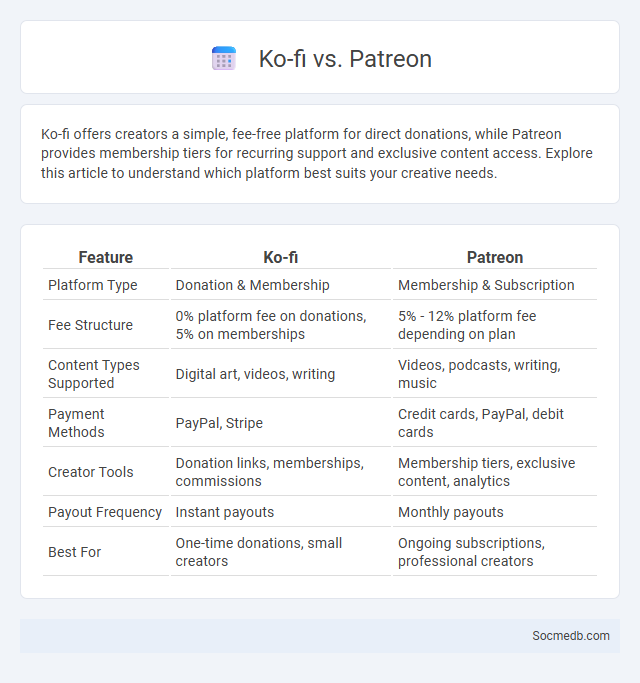 Ko-fi vs. Patreon

Ko-fi offers creators a simple, fee-free platform for direct donations, while Patreon provides membership tiers for recurring support and exclusive content access. Explore this article to understand which platform best suits your creative needs.

| Feature | Ko-fi | Patreon |
|---|---|---|
| Platform Type | Donation & Membership | Membership & Subscription |
| Fee Structure | 0% platform fee on donations, 5% on memberships | 5% - 12% platform fee depending on plan |
| Content Types Supported | Digital art, videos, writing | Videos, podcasts, writing, music |
| Payment Methods | PayPal, Stripe | Credit cards, PayPal, debit cards |
| Creator Tools | Donation links, memberships, commissions | Membership tiers, exclusive content, analytics |
| Payout Frequency | Instant payouts | Monthly payouts |
| Best For | One-time donations, small creators | Ongoing subscriptions, professional creators |

Socmedb.com