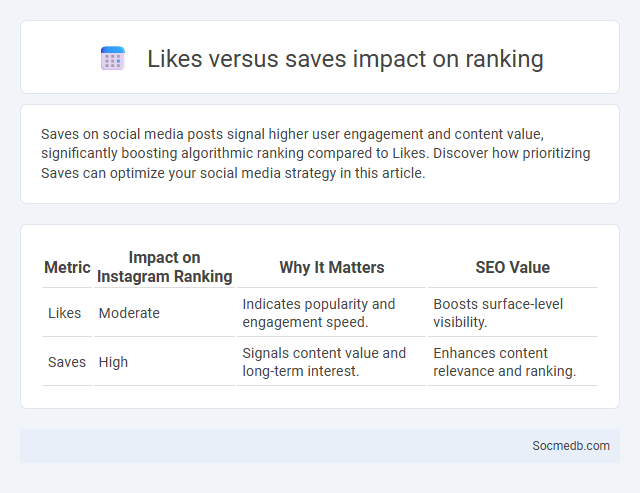 Likes versus saves impact on ranking

Saves on social media posts signal higher user engagement and content value, significantly boosting algorithmic ranking compared to Likes. Discover how prioritizing Saves can optimize your social media strategy in this article.

| Metric | Impact on Instagram Ranking | Why It Matters | SEO Value |
|---|---|---|---|
| Likes | Moderate | Indicates popularity and engagement speed. | Boosts surface-level visibility. |
| Saves | High | Signals content value and long-term interest. | Enhances content relevance and ranking. |

Socmedb.com