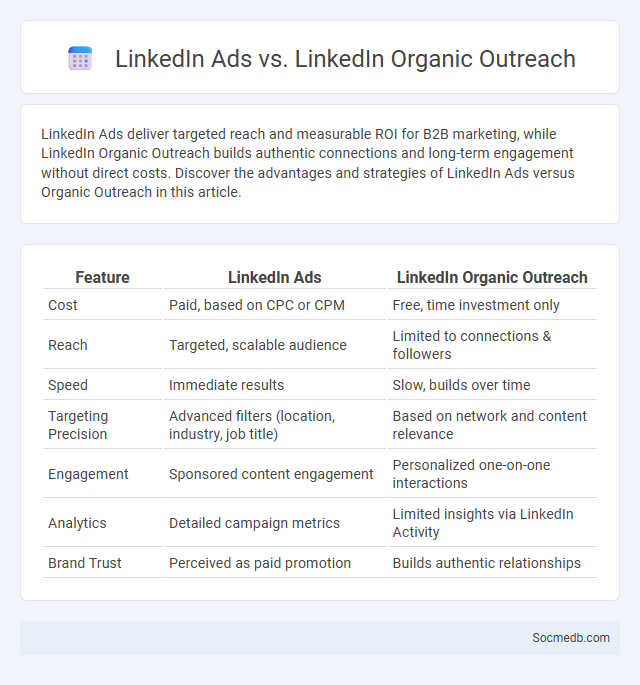 LinkedIn Ads vs. LinkedIn Organic Outreach

LinkedIn Ads deliver targeted reach and measurable ROI for B2B marketing, while LinkedIn Organic Outreach builds authentic connections and long-term engagement without direct costs. Discover the advantages and strategies of LinkedIn Ads versus Organic Outreach in this article.

| Feature | LinkedIn Ads | LinkedIn Organic Outreach |
|---|---|---|
| Cost | Paid, based on CPC or CPM | Free, time investment only |
| Reach | Targeted, scalable audience | Limited to connections & followers |
| Speed | Immediate results | Slow, builds over time |
| Targeting Precision | Advanced filters (location, industry, job title) | Based on network and content relevance |
| Engagement | Sponsored content engagement | Personalized one-on-one interactions |
| Analytics | Detailed campaign metrics | Limited insights via LinkedIn Activity |
| Brand Trust | Perceived as paid promotion | Builds authentic relationships |

Socmedb.com