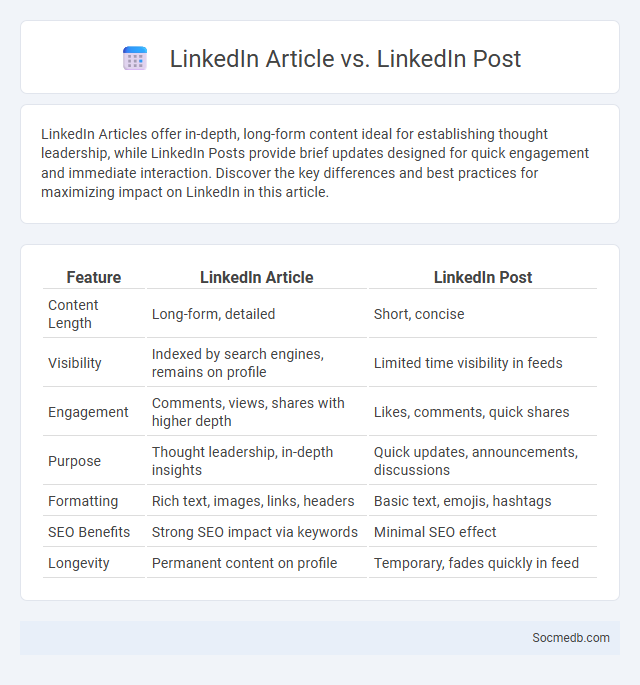 LinkedIn Article vs. LinkedIn Post

LinkedIn Articles offer in-depth, long-form content ideal for establishing thought leadership, while LinkedIn Posts provide brief updates designed for quick engagement and immediate interaction. Discover the key differences and best practices for maximizing impact on LinkedIn in this article.

| Feature | LinkedIn Article | LinkedIn Post |
|---|---|---|
| Content Length | Long-form, detailed | Short, concise |
| Visibility | Indexed by search engines, remains on profile | Limited time visibility in feeds |
| Engagement | Comments, views, shares with higher depth | Likes, comments, quick shares |
| Purpose | Thought leadership, in-depth insights | Quick updates, announcements, discussions |
| Formatting | Rich text, images, links, headers | Basic text, emojis, hashtags |
| SEO Benefits | Strong SEO impact via keywords | Minimal SEO effect |
| Longevity | Permanent content on profile | Temporary, fades quickly in feed |

Socmedb.com