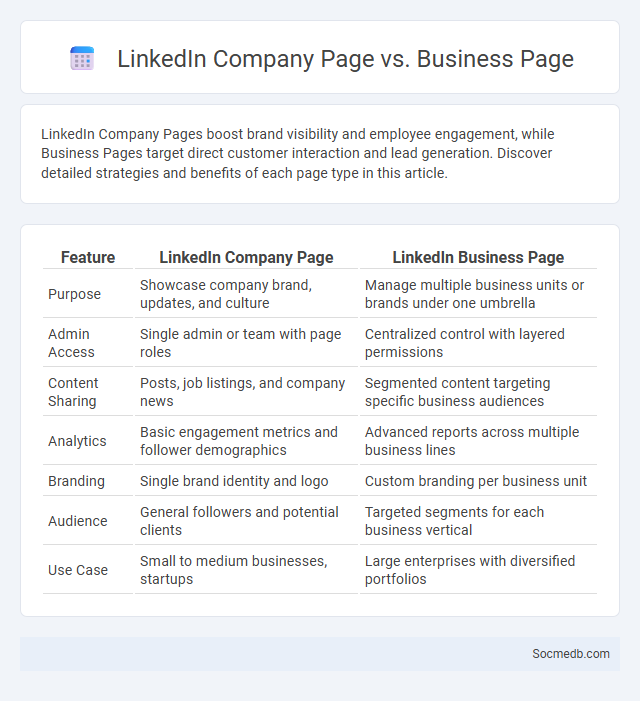 LinkedIn Company Page vs. Business Page

LinkedIn Company Pages boost brand visibility and employee engagement, while Business Pages target direct customer interaction and lead generation. Discover detailed strategies and benefits of each page type in this article.

| Feature | LinkedIn Company Page | LinkedIn Business Page |
|---|---|---|
| Purpose | Showcase company brand, updates, and culture | Manage multiple business units or brands under one umbrella |
| Admin Access | Single admin or team with page roles | Centralized control with layered permissions |
| Content Sharing | Posts, job listings, and company news | Segmented content targeting specific business audiences |
| Analytics | Basic engagement metrics and follower demographics | Advanced reports across multiple business lines |
| Branding | Single brand identity and logo | Custom branding per business unit |
| Audience | General followers and potential clients | Targeted segments for each business vertical |
| Use Case | Small to medium businesses, startups | Large enterprises with diversified portfolios |

Socmedb.com