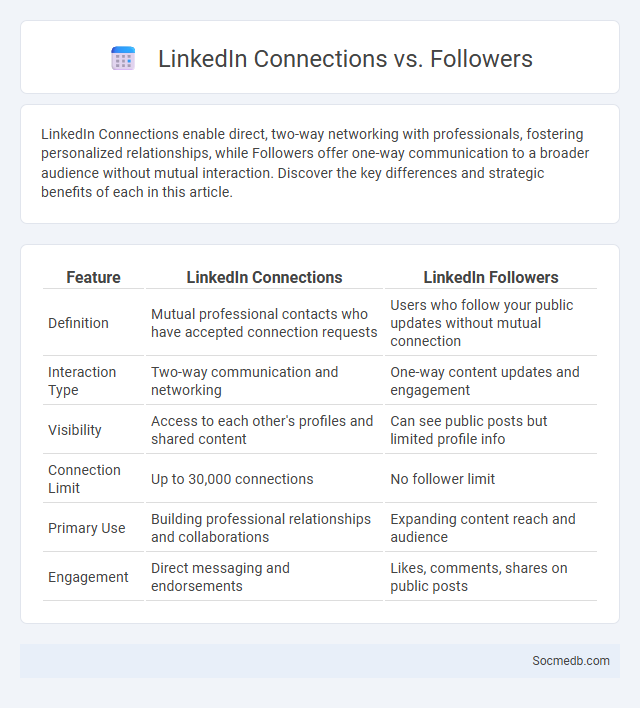 LinkedIn Connections vs. Followers

LinkedIn Connections enable direct, two-way networking with professionals, fostering personalized relationships, while Followers offer one-way communication to a broader audience without mutual interaction. Discover the key differences and strategic benefits of each in this article.

| Feature | LinkedIn Connections | LinkedIn Followers |
|---|---|---|
| Definition | Mutual professional contacts who have accepted connection requests | Users who follow your public updates without mutual connection |
| Interaction Type | Two-way communication and networking | One-way content updates and engagement |
| Visibility | Access to each other's profiles and shared content | Can see public posts but limited profile info |
| Connection Limit | Up to 30,000 connections | No follower limit |
| Primary Use | Building professional relationships and collaborations | Expanding content reach and audience |
| Engagement | Direct messaging and endorsements | Likes, comments, shares on public posts |

Socmedb.com