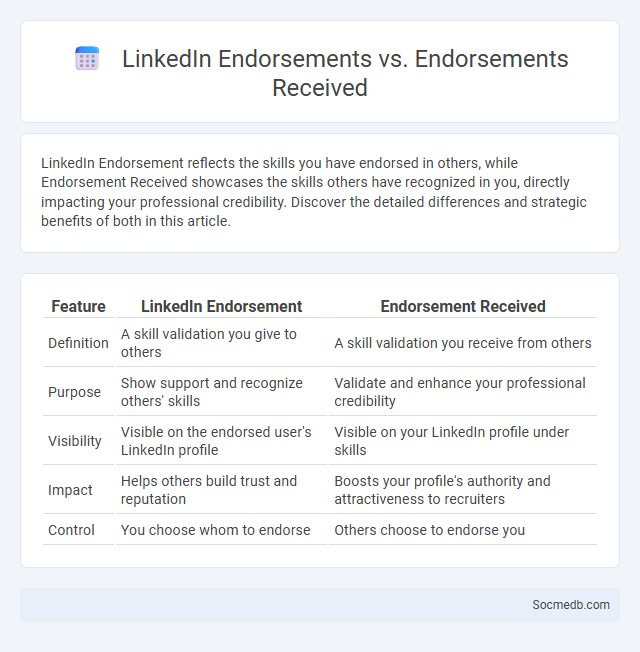 LinkedIn Endorsements vs. Endorsements Received

LinkedIn Endorsement reflects the skills you have endorsed in others, while Endorsement Received showcases the skills others have recognized in you, directly impacting your professional credibility. Discover the detailed differences and strategic benefits of both in this article.

| Feature | LinkedIn Endorsement | Endorsement Received |
|---|---|---|
| Definition | A skill validation you give to others | A skill validation you receive from others |
| Purpose | Show support and recognize others' skills | Validate and enhance your professional credibility |
| Visibility | Visible on the endorsed user's LinkedIn profile | Visible on your LinkedIn profile under skills |
| Impact | Helps others build trust and reputation | Boosts your profile's authority and attractiveness to recruiters |
| Control | You choose whom to endorse | Others choose to endorse you |

Socmedb.com