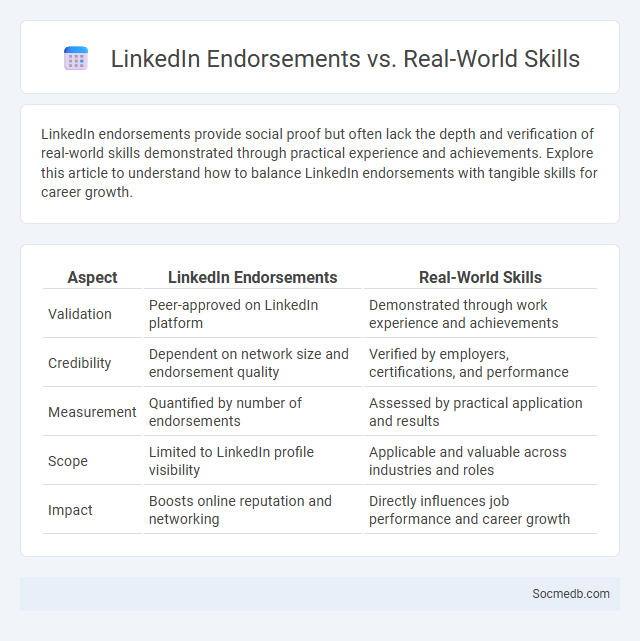 LinkedIn Endorsements vs. Real-World Skills

LinkedIn endorsements provide social proof but often lack the depth and verification of real-world skills demonstrated through practical experience and achievements. Explore this article to understand how to balance LinkedIn endorsements with tangible skills for career growth.

| Aspect | LinkedIn Endorsements | Real-World Skills |
|---|---|---|
| Validation | Peer-approved on LinkedIn platform | Demonstrated through work experience and achievements |
| Credibility | Dependent on network size and endorsement quality | Verified by employers, certifications, and performance |
| Measurement | Quantified by number of endorsements | Assessed by practical application and results |
| Scope | Limited to LinkedIn profile visibility | Applicable and valuable across industries and roles |
| Impact | Boosts online reputation and networking | Directly influences job performance and career growth |

Socmedb.com