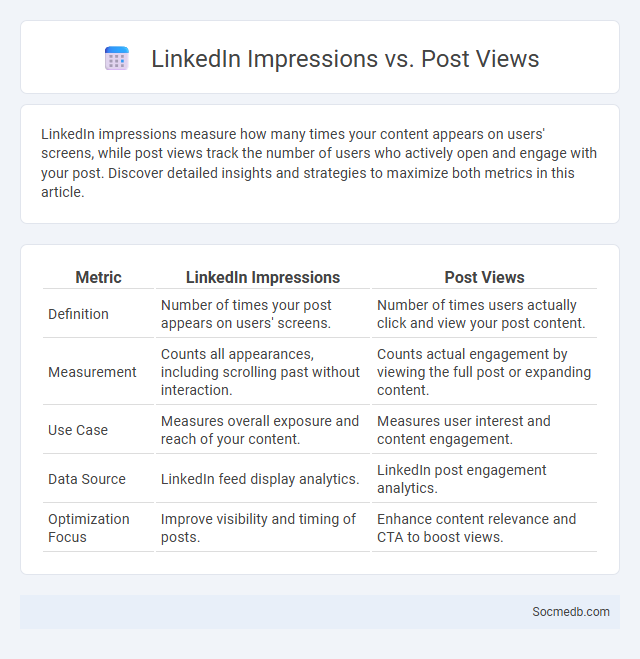 LinkedIn Impressions vs. Post Views

LinkedIn impressions measure how many times your content appears on users' screens, while post views track the number of users who actively open and engage with your post. Discover detailed insights and strategies to maximize both metrics in this article.

| Metric | LinkedIn Impressions | Post Views |
|---|---|---|
| Definition | Number of times your post appears on users' screens. | Number of times users actually click and view your post content. |
| Measurement | Counts all appearances, including scrolling past without interaction. | Counts actual engagement by viewing the full post or expanding content. |
| Use Case | Measures overall exposure and reach of your content. | Measures user interest and content engagement. |
| Data Source | LinkedIn feed display analytics. | LinkedIn post engagement analytics. |
| Optimization Focus | Improve visibility and timing of posts. | Enhance content relevance and CTA to boost views. |

Socmedb.com