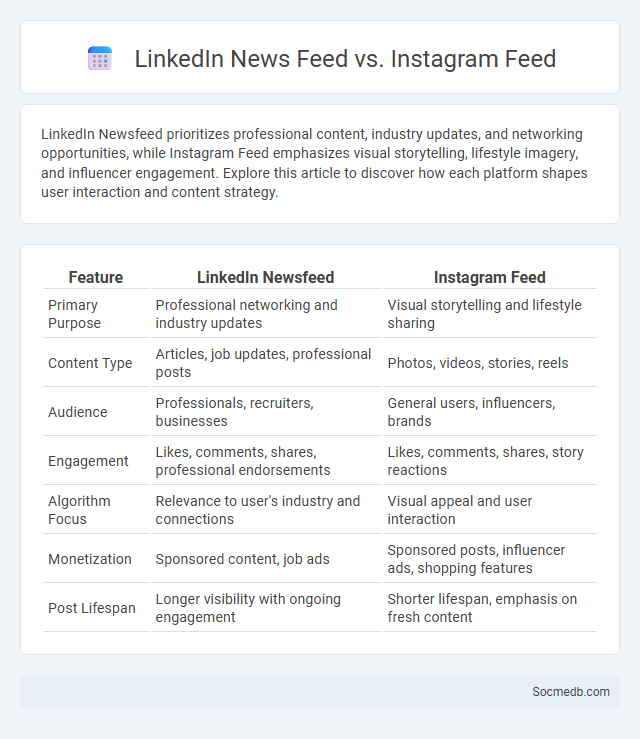 LinkedIn News Feed vs. Instagram Feed

LinkedIn Newsfeed prioritizes professional content, industry updates, and networking opportunities, while Instagram Feed emphasizes visual storytelling, lifestyle imagery, and influencer engagement. Explore this article to discover how each platform shapes user interaction and content strategy.

| Feature | LinkedIn Newsfeed | Instagram Feed |
|---|---|---|
| Primary Purpose | Professional networking and industry updates | Visual storytelling and lifestyle sharing |
| Content Type | Articles, job updates, professional posts | Photos, videos, stories, reels |
| Audience | Professionals, recruiters, businesses | General users, influencers, brands |
| Engagement | Likes, comments, shares, professional endorsements | Likes, comments, shares, story reactions |
| Algorithm Focus | Relevance to user's industry and connections | Visual appeal and user interaction |
| Monetization | Sponsored content, job ads | Sponsored posts, influencer ads, shopping features |
| Post Lifespan | Longer visibility with ongoing engagement | Shorter lifespan, emphasis on fresh content |

Socmedb.com