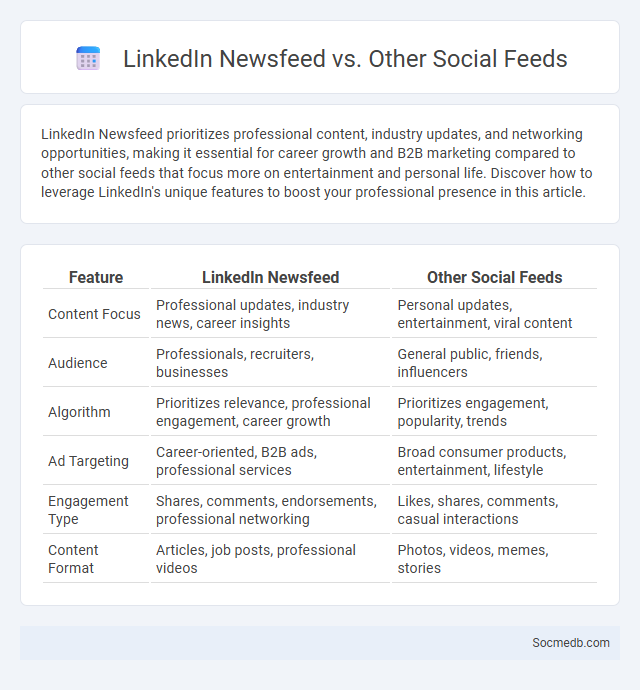 LinkedIn Newsfeed vs. Other Social Feeds

LinkedIn Newsfeed prioritizes professional content, industry updates, and networking opportunities, making it essential for career growth and B2B marketing compared to other social feeds that focus more on entertainment and personal life. Discover how to leverage LinkedIn's unique features to boost your professional presence in this article.

| Feature | LinkedIn Newsfeed | Other Social Feeds |
|---|---|---|
| Content Focus | Professional updates, industry news, career insights | Personal updates, entertainment, viral content |
| Audience | Professionals, recruiters, businesses | General public, friends, influencers |
| Algorithm | Prioritizes relevance, professional engagement, career growth | Prioritizes engagement, popularity, trends |
| Ad Targeting | Career-oriented, B2B ads, professional services | Broad consumer products, entertainment, lifestyle |
| Engagement Type | Shares, comments, endorsements, professional networking | Likes, shares, comments, casual interactions |
| Content Format | Articles, job posts, professional videos | Photos, videos, memes, stories |

Socmedb.com