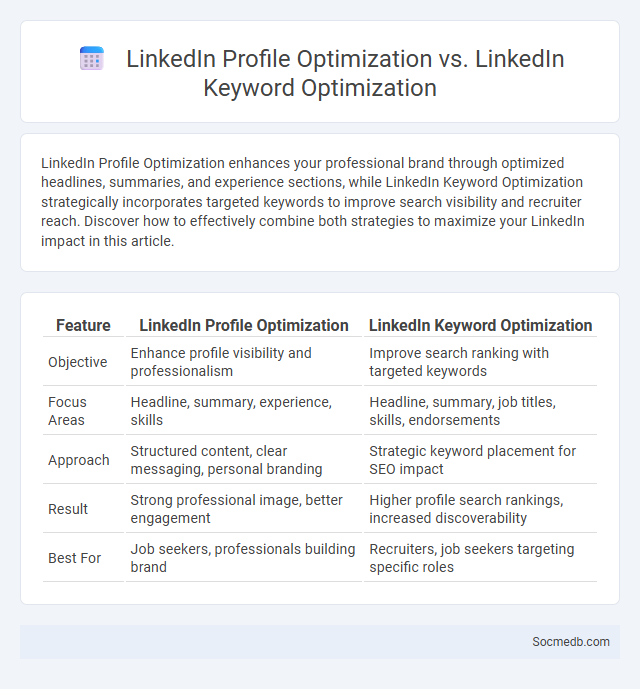 LinkedIn Profile Optimization vs. LinkedIn Keyword Optimization

LinkedIn Profile Optimization enhances your professional brand through optimized headlines, summaries, and experience sections, while LinkedIn Keyword Optimization strategically incorporates targeted keywords to improve search visibility and recruiter reach. Discover how to effectively combine both strategies to maximize your LinkedIn impact in this article.

| Feature | LinkedIn Profile Optimization | LinkedIn Keyword Optimization |
|---|---|---|
| Objective | Enhance profile visibility and professionalism | Improve search ranking with targeted keywords |
| Focus Areas | Headline, summary, experience, skills | Headline, summary, job titles, skills, endorsements |
| Approach | Structured content, clear messaging, personal branding | Strategic keyword placement for SEO impact |
| Result | Strong professional image, better engagement | Higher profile search rankings, increased discoverability |
| Best For | Job seekers, professionals building brand | Recruiters, job seekers targeting specific roles |

Socmedb.com