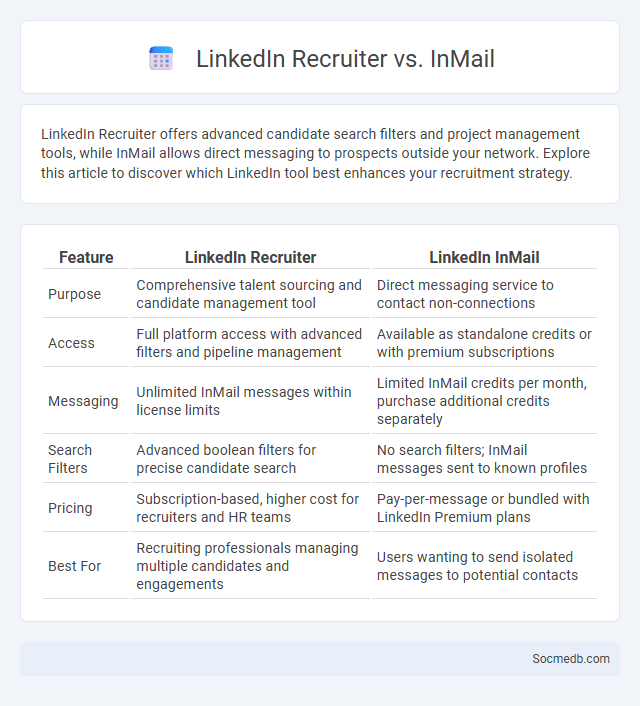 LinkedIn Recruiter vs. InMail

LinkedIn Recruiter offers advanced candidate search filters and project management tools, while InMail allows direct messaging to prospects outside your network. Explore this article to discover which LinkedIn tool best enhances your recruitment strategy.

| Feature | LinkedIn Recruiter | LinkedIn InMail |
|---|---|---|
| Purpose | Comprehensive talent sourcing and candidate management tool | Direct messaging service to contact non-connections |
| Access | Full platform access with advanced filters and pipeline management | Available as standalone credits or with premium subscriptions |
| Messaging | Unlimited InMail messages within license limits | Limited InMail credits per month, purchase additional credits separately |
| Search Filters | Advanced boolean filters for precise candidate search | No search filters; InMail messages sent to known profiles |
| Pricing | Subscription-based, higher cost for recruiters and HR teams | Pay-per-message or bundled with LinkedIn Premium plans |
| Best For | Recruiting professionals managing multiple candidates and engagements | Users wanting to send isolated messages to potential contacts |

Socmedb.com