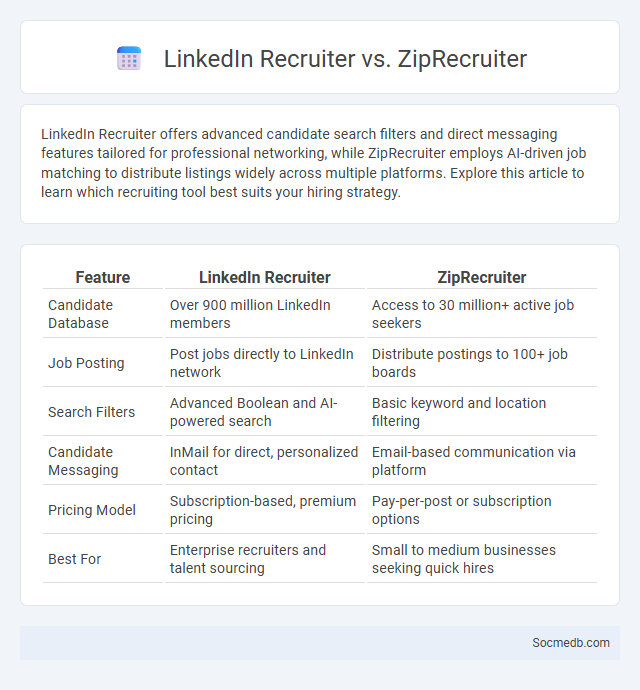 LinkedIn Recruiter vs. ZipRecruiter

LinkedIn Recruiter offers advanced candidate search filters and direct messaging features tailored for professional networking, while ZipRecruiter employs AI-driven job matching to distribute listings widely across multiple platforms. Explore this article to learn which recruiting tool best suits your hiring strategy.

| Feature | LinkedIn Recruiter | ZipRecruiter |
|---|---|---|
| Candidate Database | Over 900 million LinkedIn members | Access to 30 million+ active job seekers |
| Job Posting | Post jobs directly to LinkedIn network | Distribute postings to 100+ job boards |
| Search Filters | Advanced Boolean and AI-powered search | Basic keyword and location filtering |
| Candidate Messaging | InMail for direct, personalized contact | Email-based communication via platform |
| Pricing Model | Subscription-based, premium pricing | Pay-per-post or subscription options |
| Best For | Enterprise recruiters and talent sourcing | Small to medium businesses seeking quick hires |

Socmedb.com