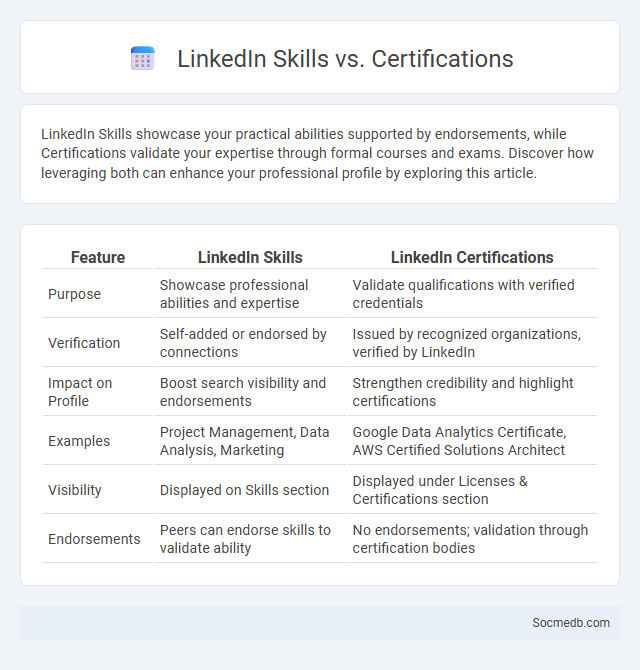 LinkedIn Skills vs. Certifications

LinkedIn Skills showcase your practical abilities supported by endorsements, while Certifications validate your expertise through formal courses and exams. Discover how leveraging both can enhance your professional profile by exploring this article.

| Feature | LinkedIn Skills | LinkedIn Certifications |
|---|---|---|
| Purpose | Showcase professional abilities and expertise | Validate qualifications with verified credentials |
| Verification | Self-added or endorsed by connections | Issued by recognized organizations, verified by LinkedIn |
| Impact on Profile | Boost search visibility and endorsements | Strengthen credibility and highlight certifications |
| Examples | Project Management, Data Analysis, Marketing | Google Data Analytics Certificate, AWS Certified Solutions Architect |
| Visibility | Displayed on Skills section | Displayed under Licenses & Certifications section |
| Endorsements | Peers can endorse skills to validate ability | No endorsements; validation through certification bodies |

Socmedb.com