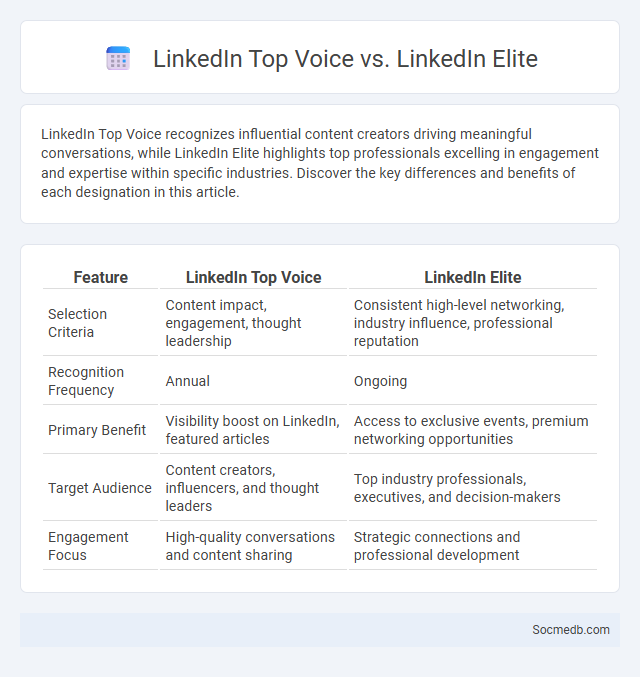 LinkedIn Top Voice vs. LinkedIn Elite

LinkedIn Top Voice recognizes influential content creators driving meaningful conversations, while LinkedIn Elite highlights top professionals excelling in engagement and expertise within specific industries. Discover the key differences and benefits of each designation in this article.

| Feature | LinkedIn Top Voice | LinkedIn Elite |
|---|---|---|
| Selection Criteria | Content impact, engagement, thought leadership | Consistent high-level networking, industry influence, professional reputation |
| Recognition Frequency | Annual | Ongoing |
| Primary Benefit | Visibility boost on LinkedIn, featured articles | Access to exclusive events, premium networking opportunities |
| Target Audience | Content creators, influencers, and thought leaders | Top industry professionals, executives, and decision-makers |
| Engagement Focus | High-quality conversations and content sharing | Strategic connections and professional development |

Socmedb.com