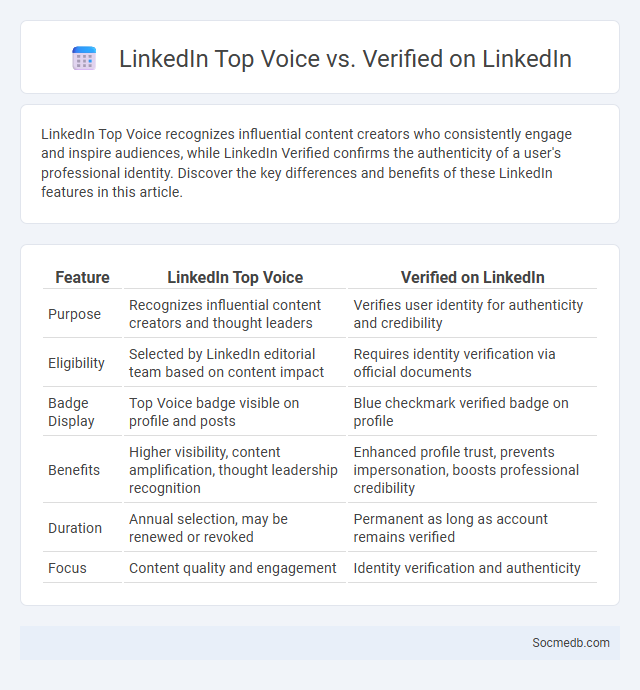 LinkedIn Top Voice vs. Verified on LinkedIn

LinkedIn Top Voice recognizes influential content creators who consistently engage and inspire audiences, while LinkedIn Verified confirms the authenticity of a user's professional identity. Discover the key differences and benefits of these LinkedIn features in this article.

| Feature | LinkedIn Top Voice | Verified on LinkedIn |
|---|---|---|
| Purpose | Recognizes influential content creators and thought leaders | Verifies user identity for authenticity and credibility |
| Eligibility | Selected by LinkedIn editorial team based on content impact | Requires identity verification via official documents |
| Badge Display | Top Voice badge visible on profile and posts | Blue checkmark verified badge on profile |
| Benefits | Higher visibility, content amplification, thought leadership recognition | Enhanced profile trust, prevents impersonation, boosts professional credibility |
| Duration | Annual selection, may be renewed or revoked | Permanent as long as account remains verified |
| Focus | Content quality and engagement | Identity verification and authenticity |

Socmedb.com