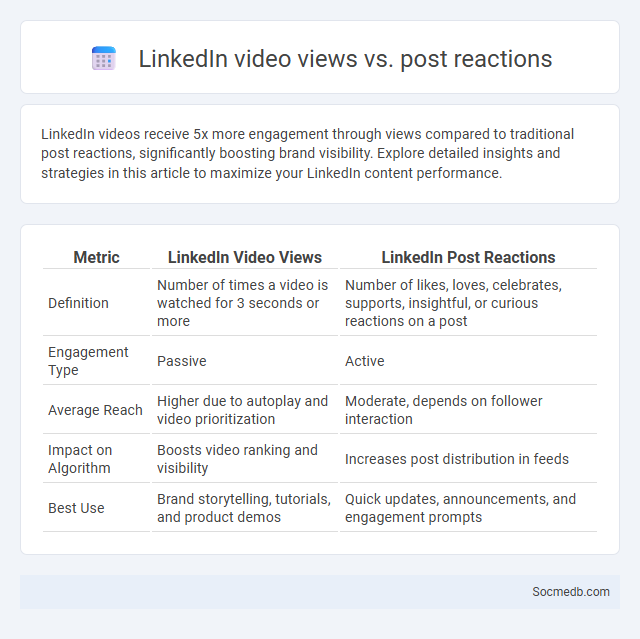 LinkedIn video views vs. post reactions

LinkedIn videos receive 5x more engagement through views compared to traditional post reactions, significantly boosting brand visibility. Explore detailed insights and strategies in this article to maximize your LinkedIn content performance.

| Metric | LinkedIn Video Views | LinkedIn Post Reactions |
|---|---|---|
| Definition | Number of times a video is watched for 3 seconds or more | Number of likes, loves, celebrates, supports, insightful, or curious reactions on a post |
| Engagement Type | Passive | Active |
| Average Reach | Higher due to autoplay and video prioritization | Moderate, depends on follower interaction |
| Impact on Algorithm | Boosts video ranking and visibility | Increases post distribution in feeds |
| Best Use | Brand storytelling, tutorials, and product demos | Quick updates, announcements, and engagement prompts |

Socmedb.com