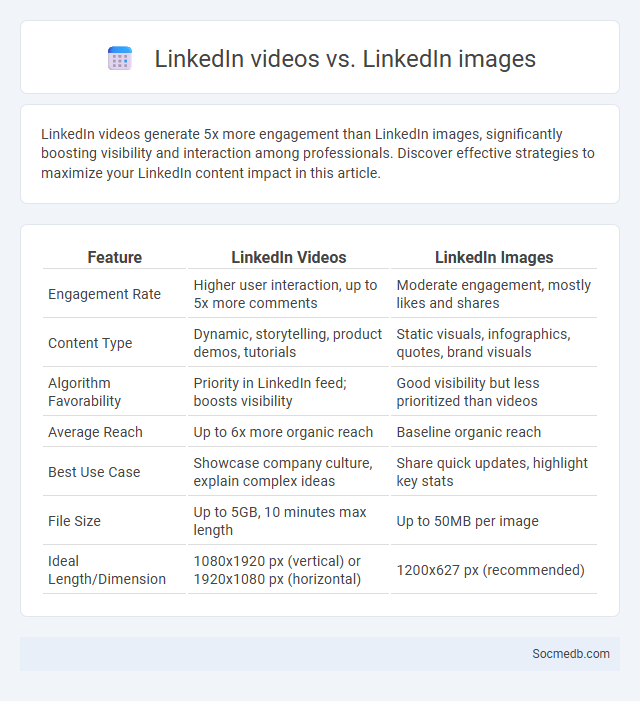 LinkedIn videos vs. LinkedIn images

LinkedIn videos generate 5x more engagement than LinkedIn images, significantly boosting visibility and interaction among professionals. Discover effective strategies to maximize your LinkedIn content impact in this article.

| Feature | LinkedIn Videos | LinkedIn Images |
|---|---|---|
| Engagement Rate | Higher user interaction, up to 5x more comments | Moderate engagement, mostly likes and shares |
| Content Type | Dynamic, storytelling, product demos, tutorials | Static visuals, infographics, quotes, brand visuals |
| Algorithm Favorability | Priority in LinkedIn feed; boosts visibility | Good visibility but less prioritized than videos |
| Average Reach | Up to 6x more organic reach | Baseline organic reach |
| Best Use Case | Showcase company culture, explain complex ideas | Share quick updates, highlight key stats |
| File Size | Up to 5GB, 10 minutes max length | Up to 50MB per image |
| Ideal Length/Dimension | 1080x1920 px (vertical) or 1920x1080 px (horizontal) | 1200x627 px (recommended) |

Socmedb.com