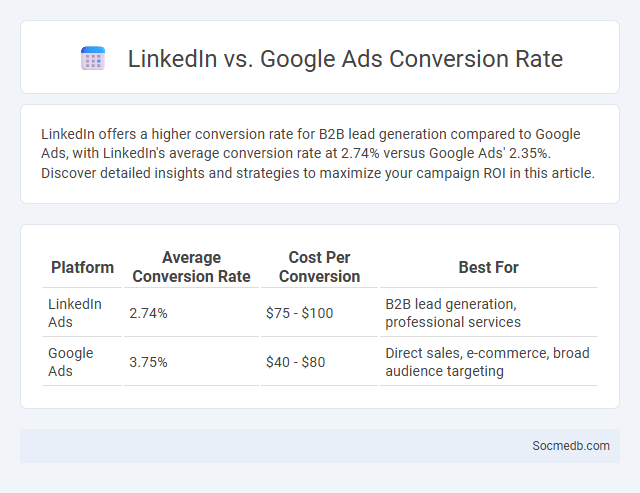 LinkedIn vs. Google Ads Conversion Rate

LinkedIn offers a higher conversion rate for B2B lead generation compared to Google Ads, with LinkedIn's average conversion rate at 2.74% versus Google Ads' 2.35%. Discover detailed insights and strategies to maximize your campaign ROI in this article.

| Platform | Average Conversion Rate | Cost Per Conversion | Best For |
|---|---|---|---|
| LinkedIn Ads | 2.74% | \$75 - \$100 | B2B lead generation, professional services |
| Google Ads | 3.75% | \$40 - \$80 | Direct sales, e-commerce, broad audience targeting |

Socmedb.com