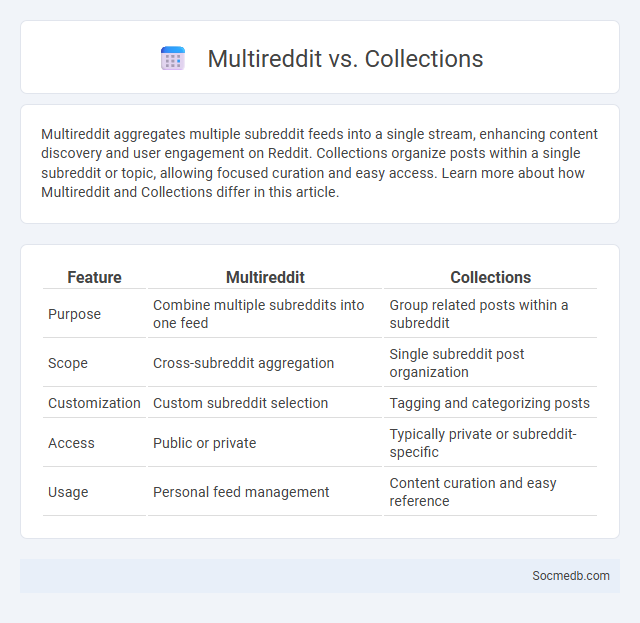 Multireddit vs. Collections

Multireddit aggregates multiple subreddit feeds into a single stream, enhancing content discovery and user engagement on Reddit. Collections organize posts within a single subreddit or topic, allowing focused curation and easy access. Learn more about how Multireddit and Collections differ in this article.

| Feature | Multireddit | Collections |
|---|---|---|
| Purpose | Combine multiple subreddits into one feed | Group related posts within a subreddit |
| Scope | Cross-subreddit aggregation | Single subreddit post organization |
| Customization | Custom subreddit selection | Tagging and categorizing posts |
| Access | Public or private | Typically private or subreddit-specific |
| Usage | Personal feed management | Content curation and easy reference |

Socmedb.com