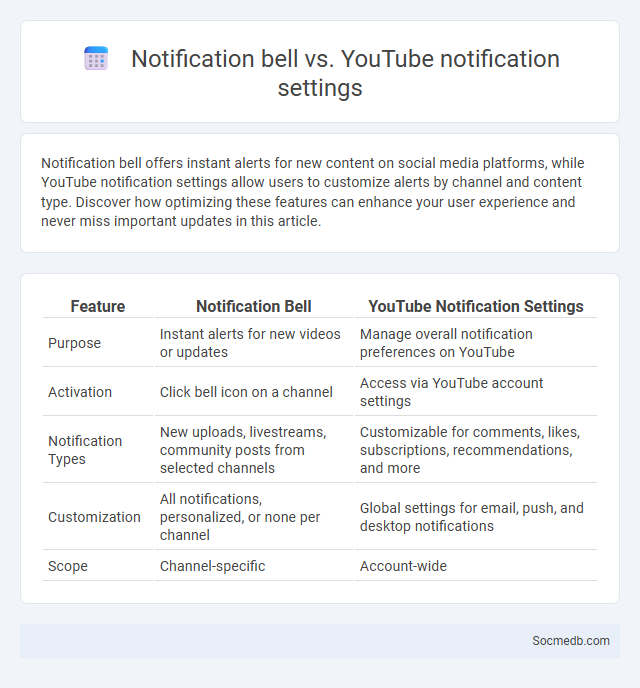 Notification bell vs. YouTube notification settings

Notification bell offers instant alerts for new content on social media platforms, while YouTube notification settings allow users to customize alerts by channel and content type. Discover how optimizing these features can enhance your user experience and never miss important updates in this article.

| Feature | Notification Bell | YouTube Notification Settings |
|---|---|---|
| Purpose | Instant alerts for new videos or updates | Manage overall notification preferences on YouTube |
| Activation | Click bell icon on a channel | Access via YouTube account settings |
| Notification Types | New uploads, livestreams, community posts from selected channels | Customizable for comments, likes, subscriptions, recommendations, and more |
| Customization | All notifications, personalized, or none per channel | Global settings for email, push, and desktop notifications |
| Scope | Channel-specific | Account-wide |

Socmedb.com