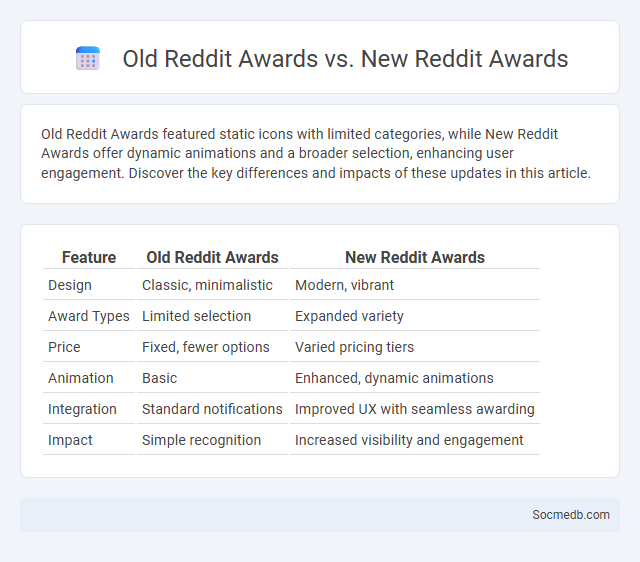 Old Reddit Awards vs. New Reddit Awards

Old Reddit Awards featured static icons with limited categories, while New Reddit Awards offer dynamic animations and a broader selection, enhancing user engagement. Discover the key differences and impacts of these updates in this article.

| Feature | Old Reddit Awards | New Reddit Awards |
|---|---|---|
| Design | Classic, minimalistic | Modern, vibrant |
| Award Types | Limited selection | Expanded variety |
| Price | Fixed, fewer options | Varied pricing tiers |
| Animation | Basic | Enhanced, dynamic animations |
| Integration | Standard notifications | Improved UX with seamless awarding |
| Impact | Simple recognition | Increased visibility and engagement |

Socmedb.com