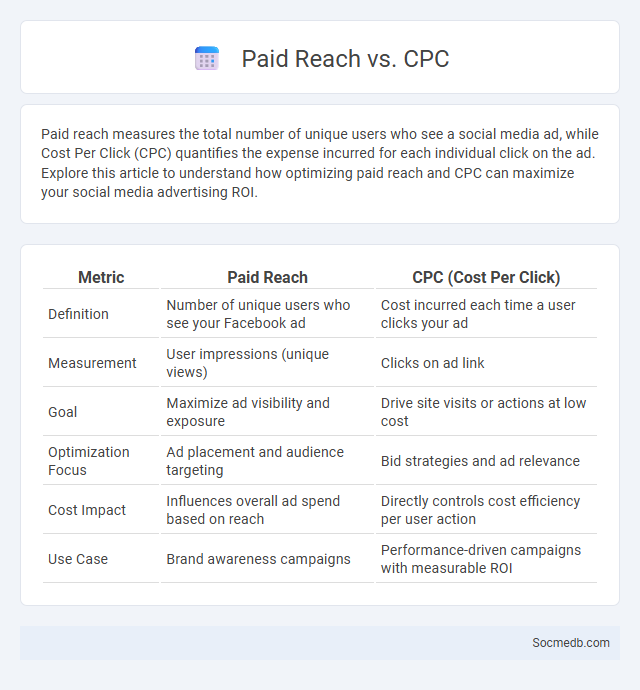 Paid Reach vs. CPC

Paid reach measures the total number of unique users who see a social media ad, while Cost Per Click (CPC) quantifies the expense incurred for each individual click on the ad. Explore this article to understand how optimizing paid reach and CPC can maximize your social media advertising ROI.

| Metric | Paid Reach | CPC (Cost Per Click) |
|---|---|---|
| Definition | Number of unique users who see your Facebook ad | Cost incurred each time a user clicks your ad |
| Measurement | User impressions (unique views) | Clicks on ad link |
| Goal | Maximize ad visibility and exposure | Drive site visits or actions at low cost |
| Optimization Focus | Ad placement and audience targeting | Bid strategies and ad relevance |
| Cost Impact | Influences overall ad spend based on reach | Directly controls cost efficiency per user action |
| Use Case | Brand awareness campaigns | Performance-driven campaigns with measurable ROI |

Socmedb.com