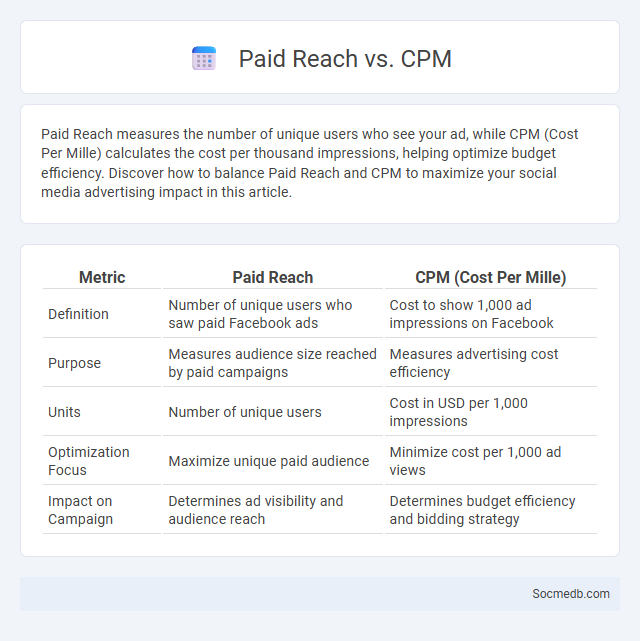 Paid Reach vs. CPM

Paid Reach measures the number of unique users who see your ad, while CPM (Cost Per Mille) calculates the cost per thousand impressions, helping optimize budget efficiency. Discover how to balance Paid Reach and CPM to maximize your social media advertising impact in this article.

| Metric | Paid Reach | CPM (Cost Per Mille) |
|---|---|---|
| Definition | Number of unique users who saw paid Facebook ads | Cost to show 1,000 ad impressions on Facebook |
| Purpose | Measures audience size reached by paid campaigns | Measures advertising cost efficiency |
| Units | Number of unique users | Cost in USD per 1,000 impressions |
| Optimization Focus | Maximize unique paid audience | Minimize cost per 1,000 ad views |
| Impact on Campaign | Determines ad visibility and audience reach | Determines budget efficiency and bidding strategy |

Socmedb.com