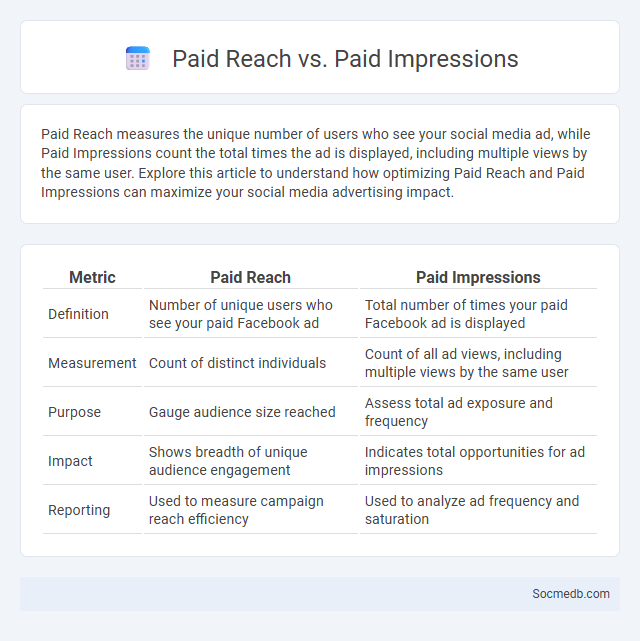 Paid Reach vs. Paid Impressions

Paid Reach measures the unique number of users who see your social media ad, while Paid Impressions count the total times the ad is displayed, including multiple views by the same user. Explore this article to understand how optimizing Paid Reach and Paid Impressions can maximize your social media advertising impact.

| Metric | Paid Reach | Paid Impressions |
|---|---|---|
| Definition | Number of unique users who see your paid Facebook ad | Total number of times your paid Facebook ad is displayed |
| Measurement | Count of distinct individuals | Count of all ad views, including multiple views by the same user |
| Purpose | Gauge audience size reached | Assess total ad exposure and frequency |
| Impact | Shows breadth of unique audience engagement | Indicates total opportunities for ad impressions |
| Reporting | Used to measure campaign reach efficiency | Used to analyze ad frequency and saturation |

Socmedb.com