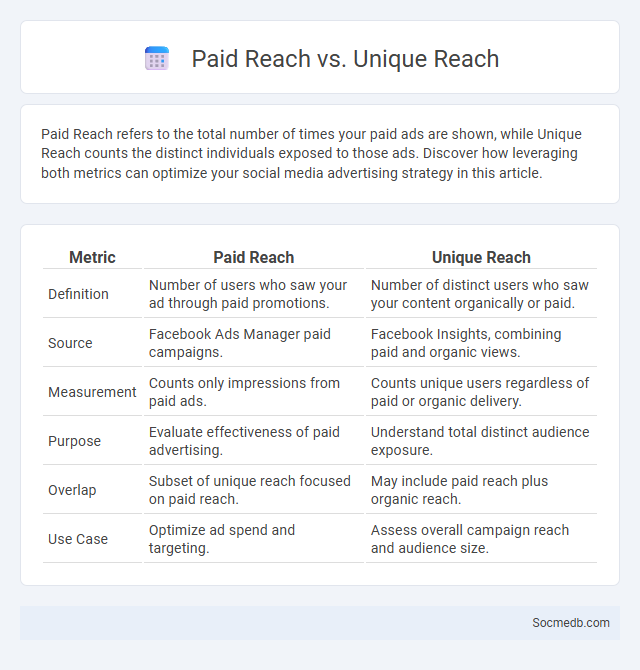 Paid Reach vs. Unique Reach

Paid Reach refers to the total number of times your paid ads are shown, while Unique Reach counts the distinct individuals exposed to those ads. Discover how leveraging both metrics can optimize your social media advertising strategy in this article.

| Metric | Paid Reach | Unique Reach |
|---|---|---|
| Definition | Number of users who saw your ad through paid promotions. | Number of distinct users who saw your content organically or paid. |
| Source | Facebook Ads Manager paid campaigns. | Facebook Insights, combining paid and organic views. |
| Measurement | Counts only impressions from paid ads. | Counts unique users regardless of paid or organic delivery. |
| Purpose | Evaluate effectiveness of paid advertising. | Understand total distinct audience exposure. |
| Overlap | Subset of unique reach focused on paid reach. | May include paid reach plus organic reach. |
| Use Case | Optimize ad spend and targeting. | Assess overall campaign reach and audience size. |

Socmedb.com