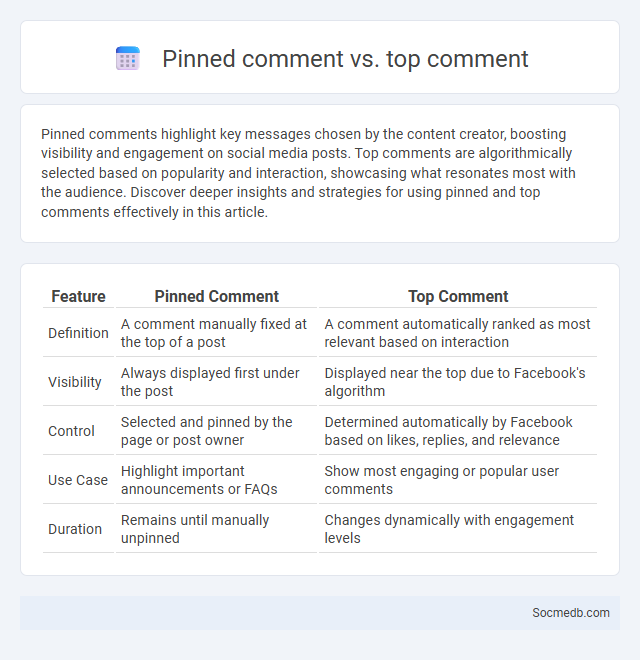 Pinned comment vs. top comment

Pinned comments highlight key messages chosen by the content creator, boosting visibility and engagement on social media posts. Top comments are algorithmically selected based on popularity and interaction, showcasing what resonates most with the audience. Discover deeper insights and strategies for using pinned and top comments effectively in this article.

| Feature | Pinned Comment | Top Comment |
|---|---|---|
| Definition | A comment manually fixed at the top of a post | A comment automatically ranked as most relevant based on interaction |
| Visibility | Always displayed first under the post | Displayed near the top due to Facebook's algorithm |
| Control | Selected and pinned by the page or post owner | Determined automatically by Facebook based on likes, replies, and relevance |
| Use Case | Highlight important announcements or FAQs | Show most engaging or popular user comments |
| Duration | Remains until manually unpinned | Changes dynamically with engagement levels |

Socmedb.com