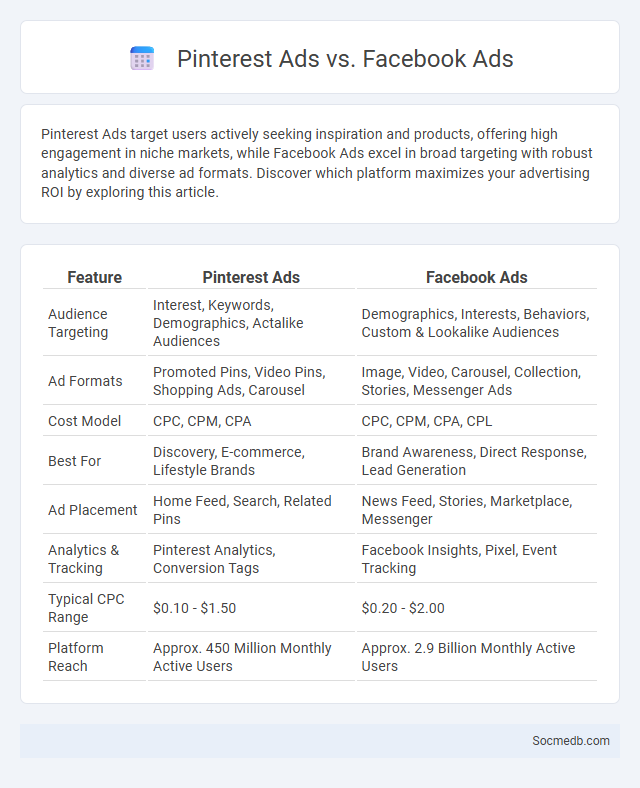 Pinterest Ads vs. Facebook Ads

Pinterest Ads target users actively seeking inspiration and products, offering high engagement in niche markets, while Facebook Ads excel in broad targeting with robust analytics and diverse ad formats. Discover which platform maximizes your advertising ROI by exploring this article.

| Feature | Pinterest Ads | Facebook Ads |
|---|---|---|
| Audience Targeting | Interest, Keywords, Demographics, Actalike Audiences | Demographics, Interests, Behaviors, Custom & Lookalike Audiences |
| Ad Formats | Promoted Pins, Video Pins, Shopping Ads, Carousel | Image, Video, Carousel, Collection, Stories, Messenger Ads |
| Cost Model | CPC, CPM, CPA | CPC, CPM, CPA, CPL |
| Best For | Discovery, E-commerce, Lifestyle Brands | Brand Awareness, Direct Response, Lead Generation |
| Ad Placement | Home Feed, Search, Related Pins | News Feed, Stories, Marketplace, Messenger |
| Analytics & Tracking | Pinterest Analytics, Conversion Tags | Facebook Insights, Pixel, Event Tracking |
| Typical CPC Range | \$0.10 - \$1.50 | \$0.20 - \$2.00 |
| Platform Reach | Approx. 450 Million Monthly Active Users | Approx. 2.9 Billion Monthly Active Users |

Socmedb.com