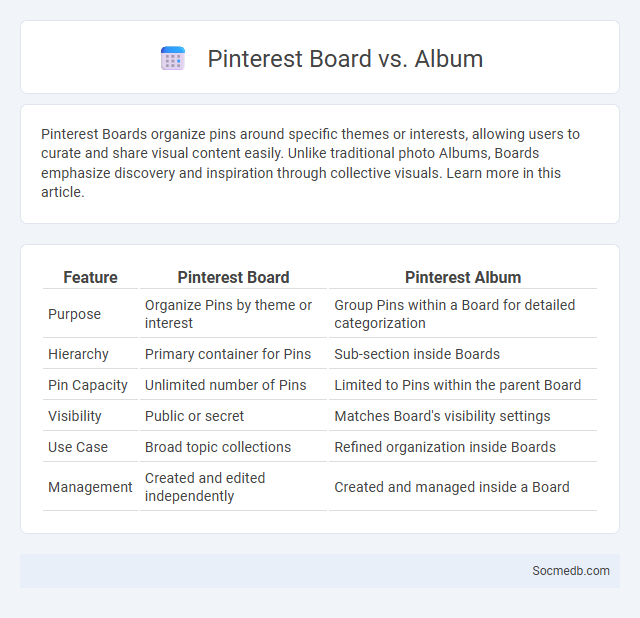 Pinterest Board vs. Album

Pinterest Boards organize pins around specific themes or interests, allowing users to curate and share visual content easily. Unlike traditional photo Albums, Boards emphasize discovery and inspiration through collective visuals. Learn more in this article.

| Feature | Pinterest Board | Pinterest Album |
|---|---|---|
| Purpose | Organize Pins by theme or interest | Group Pins within a Board for detailed categorization |
| Hierarchy | Primary container for Pins | Sub-section inside Boards |
| Pin Capacity | Unlimited number of Pins | Limited to Pins within the parent Board |
| Visibility | Public or secret | Matches Board's visibility settings |
| Use Case | Broad topic collections | Refined organization inside Boards |
| Management | Created and edited independently | Created and managed inside a Board |

Socmedb.com