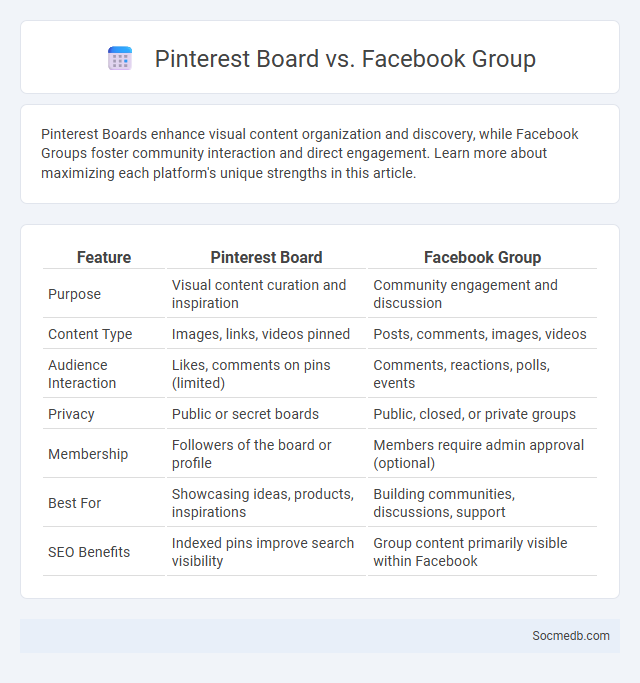 Pinterest Board vs. Facebook Group

Pinterest Boards enhance visual content organization and discovery, while Facebook Groups foster community interaction and direct engagement. Learn more about maximizing each platform's unique strengths in this article.

| Feature | Pinterest Board | Facebook Group |
|---|---|---|
| Purpose | Visual content curation and inspiration | Community engagement and discussion |
| Content Type | Images, links, videos pinned | Posts, comments, images, videos |
| Audience Interaction | Likes, comments on pins (limited) | Comments, reactions, polls, events |
| Privacy | Public or secret boards | Public, closed, or private groups |
| Membership | Followers of the board or profile | Members require admin approval (optional) |
| Best For | Showcasing ideas, products, inspirations | Building communities, discussions, support |
| SEO Benefits | Indexed pins improve search visibility | Group content primarily visible within Facebook |

Socmedb.com