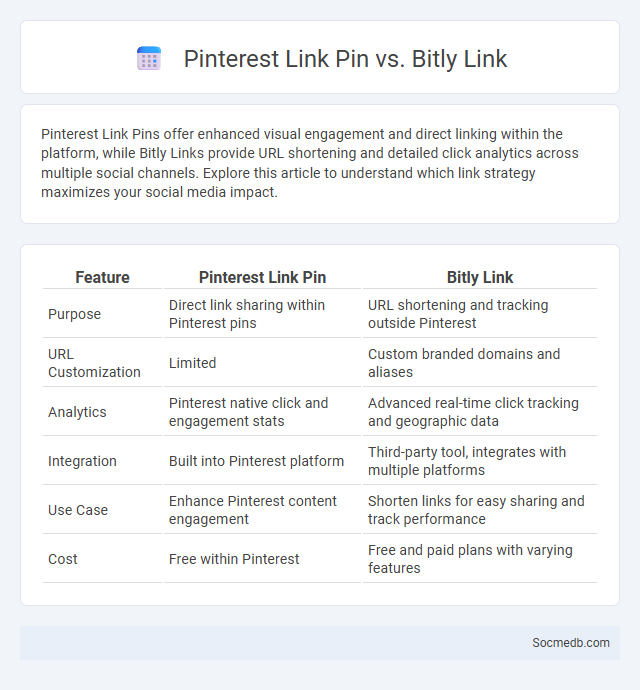 Pinterest Link Pin vs. Bitly Link

Pinterest Link Pins offer enhanced visual engagement and direct linking within the platform, while Bitly Links provide URL shortening and detailed click analytics across multiple social channels. Explore this article to understand which link strategy maximizes your social media impact.

| Feature | Pinterest Link Pin | Bitly Link |
|---|---|---|
| Purpose | Direct link sharing within Pinterest pins | URL shortening and tracking outside Pinterest |
| URL Customization | Limited | Custom branded domains and aliases |
| Analytics | Pinterest native click and engagement stats | Advanced real-time click tracking and geographic data |
| Integration | Built into Pinterest platform | Third-party tool, integrates with multiple platforms |
| Use Case | Enhance Pinterest content engagement | Shorten links for easy sharing and track performance |
| Cost | Free within Pinterest | Free and paid plans with varying features |

Socmedb.com