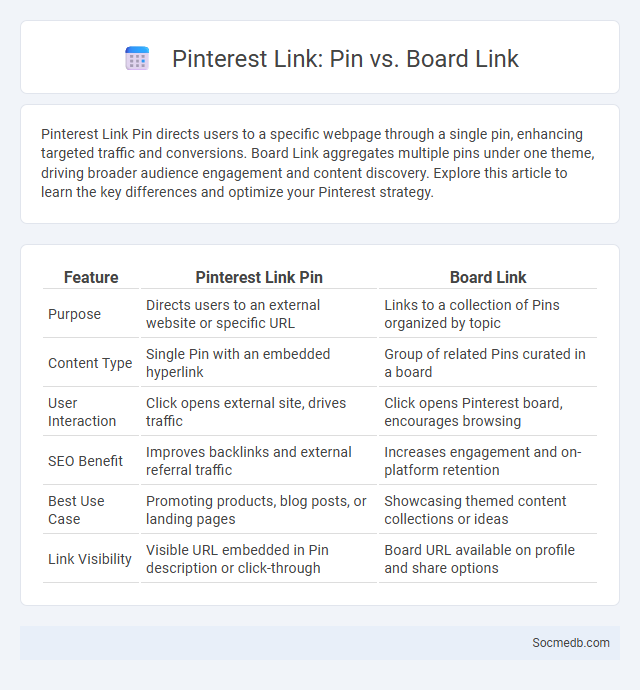 Pinterest Link: Pin vs. Board Link

Pinterest Link Pin directs users to a specific webpage through a single pin, enhancing targeted traffic and conversions. Board Link aggregates multiple pins under one theme, driving broader audience engagement and content discovery. Explore this article to learn the key differences and optimize your Pinterest strategy.

| Feature | Pinterest Link Pin | Board Link |
|---|---|---|
| Purpose | Directs users to an external website or specific URL | Links to a collection of Pins organized by topic |
| Content Type | Single Pin with an embedded hyperlink | Group of related Pins curated in a board |
| User Interaction | Click opens external site, drives traffic | Click opens Pinterest board, encourages browsing |
| SEO Benefit | Improves backlinks and external referral traffic | Increases engagement and on-platform retention |
| Best Use Case | Promoting products, blog posts, or landing pages | Showcasing themed content collections or ideas |
| Link Visibility | Visible URL embedded in Pin description or click-through | Board URL available on profile and share options |

Socmedb.com